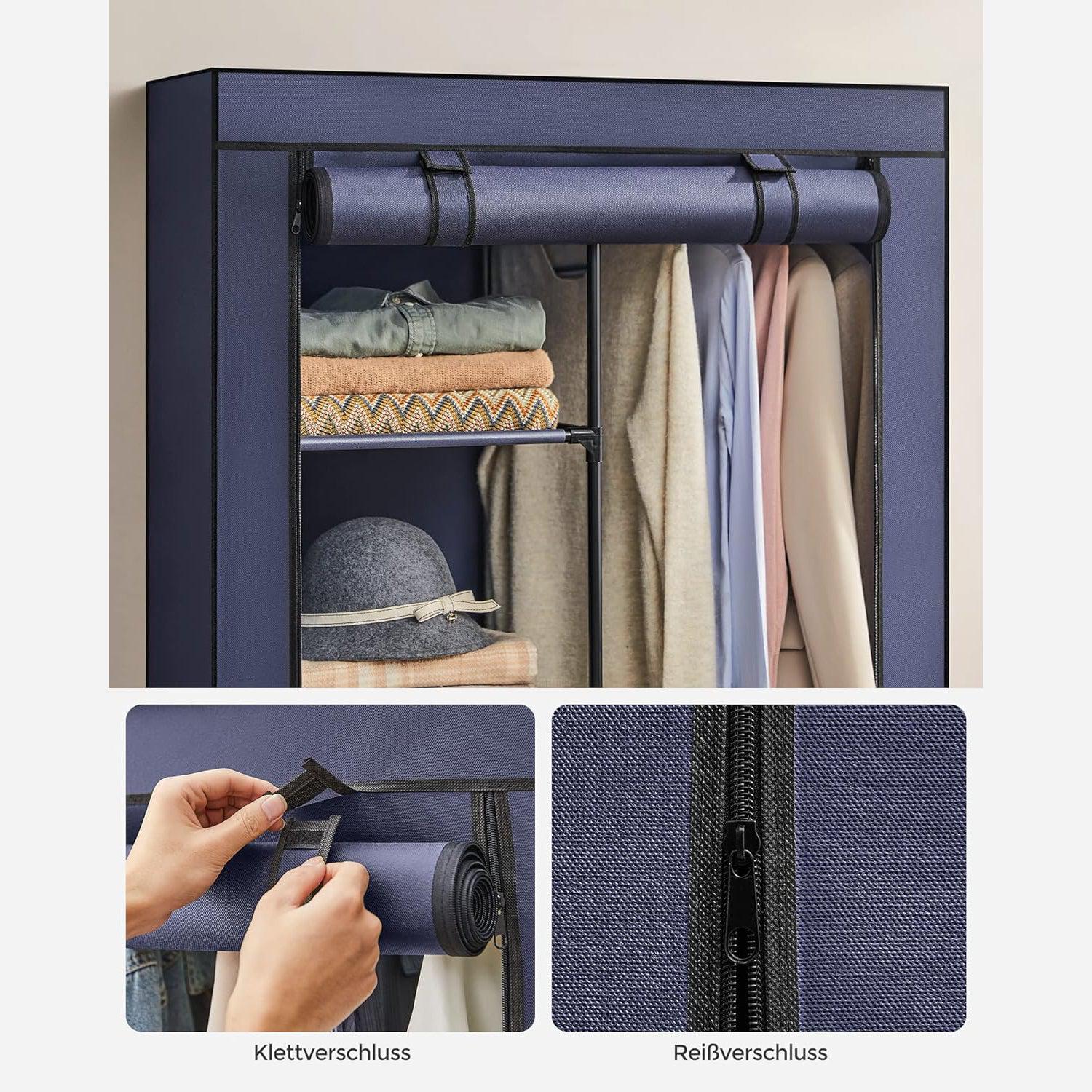 Klettverschluss

Reißverschluss