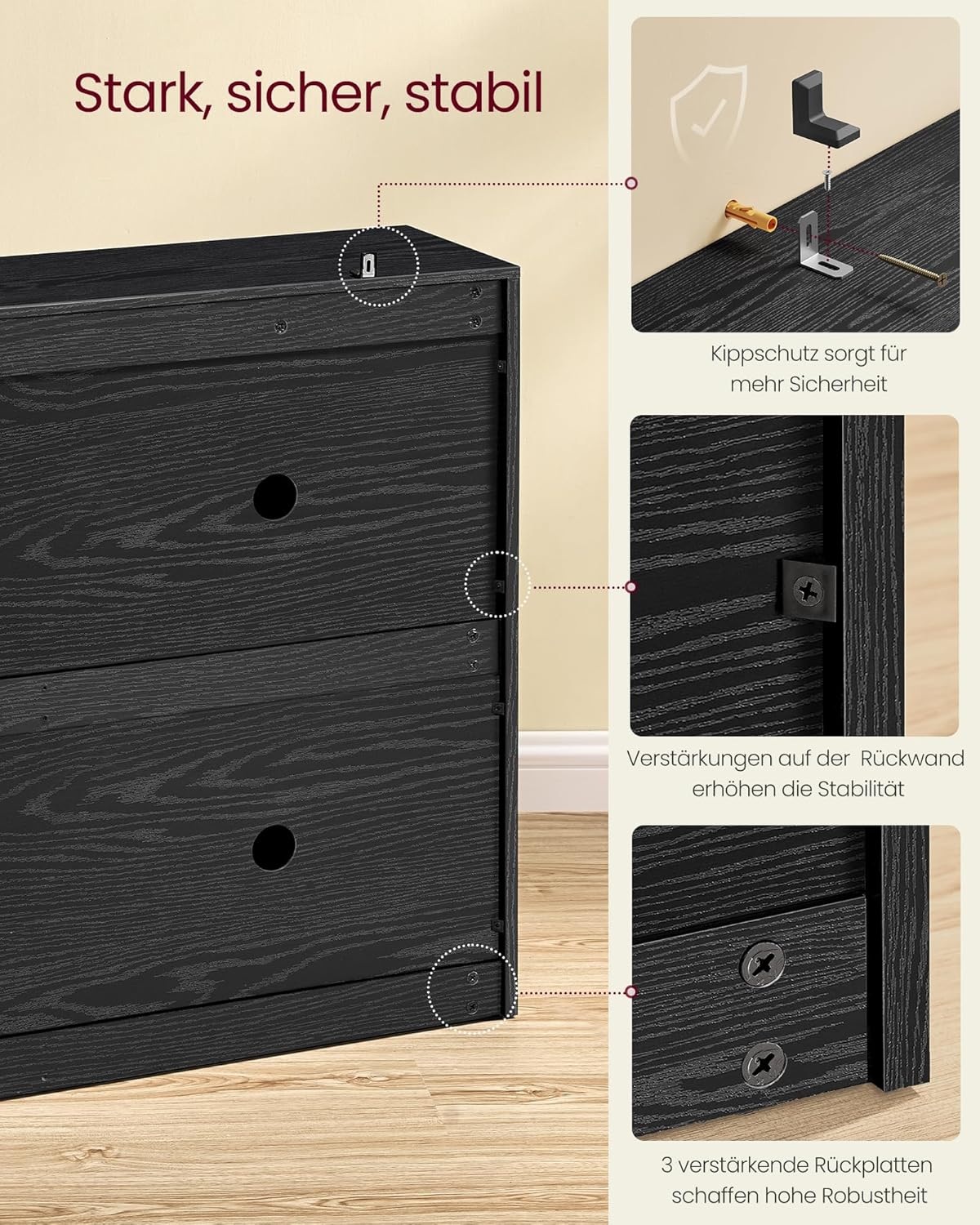 Stark, sicher, stabil

Kippschutz sorgt für mehr Sicherheit

Verstärkungen auf der  Rückwand erhöhen die Stabilität

3 verstärkende Rückplatten schaffen hohe Robustheit