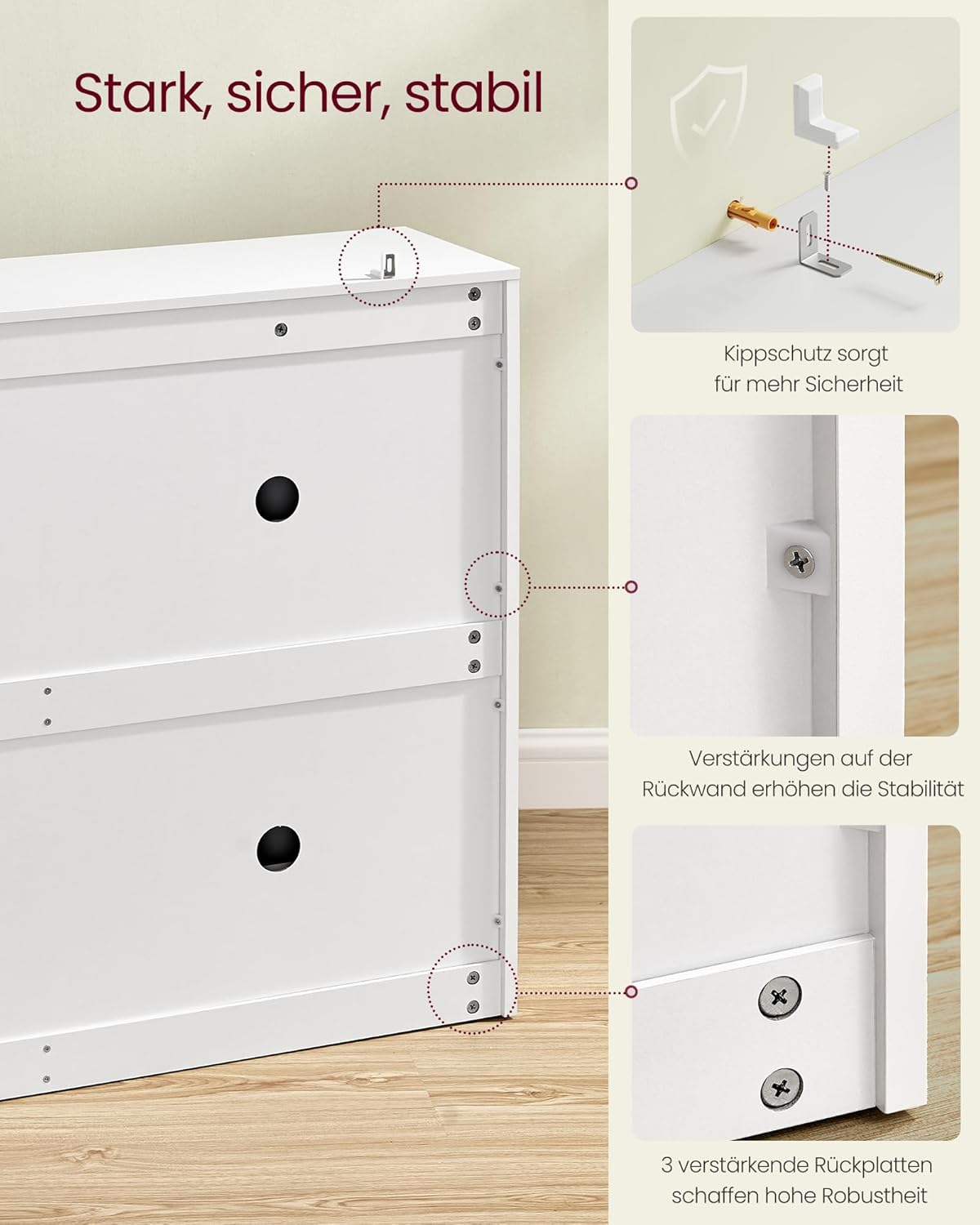 Stark, sicher, stabil

Kippschutz sorgt für mehr Sicherheit

Verstärkungen auf der Rückwand erhöhen die Stabilität

3 verstärkende Rückplatten schaffen hohe Robustheit