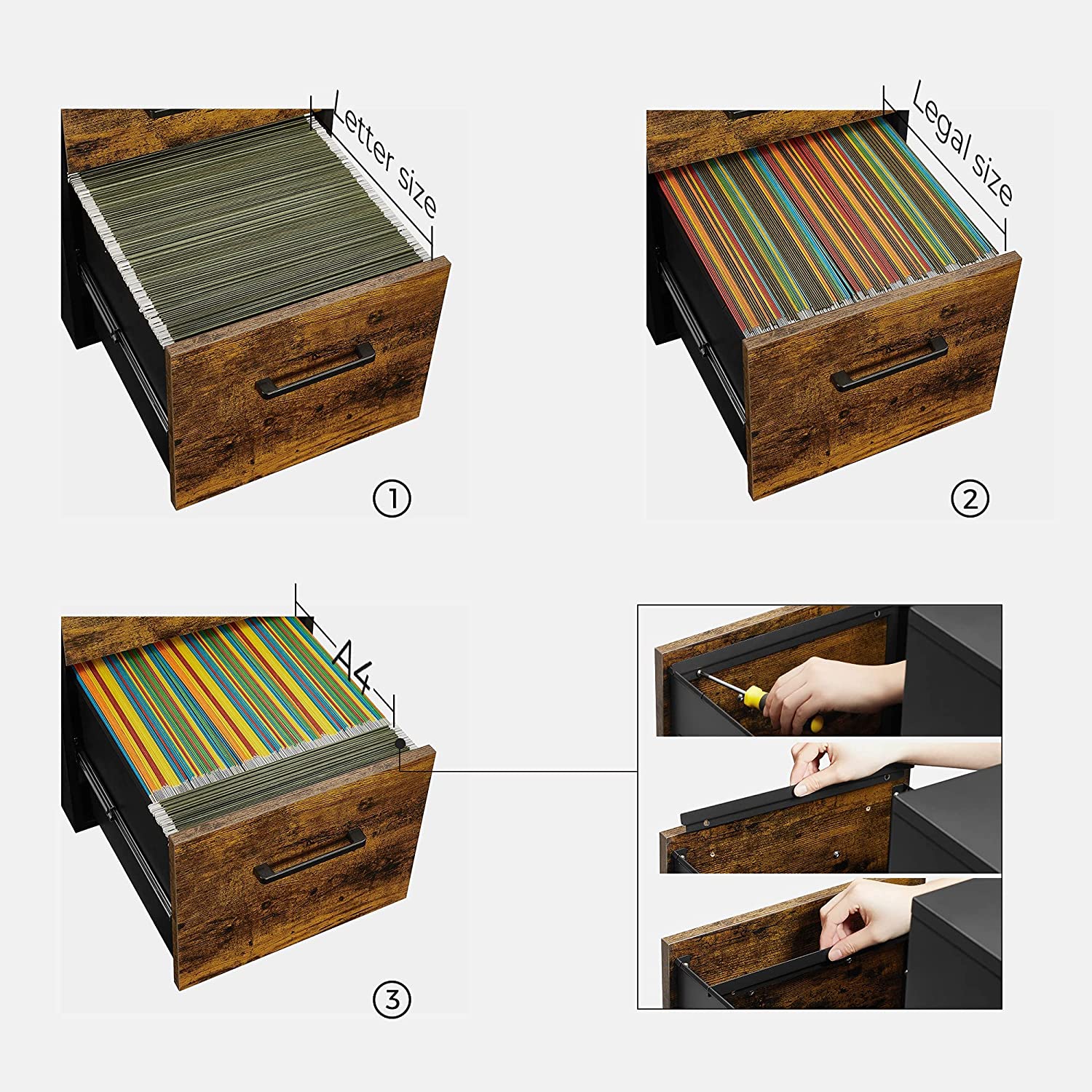 Letter size

①

Legal size

②

A4

③