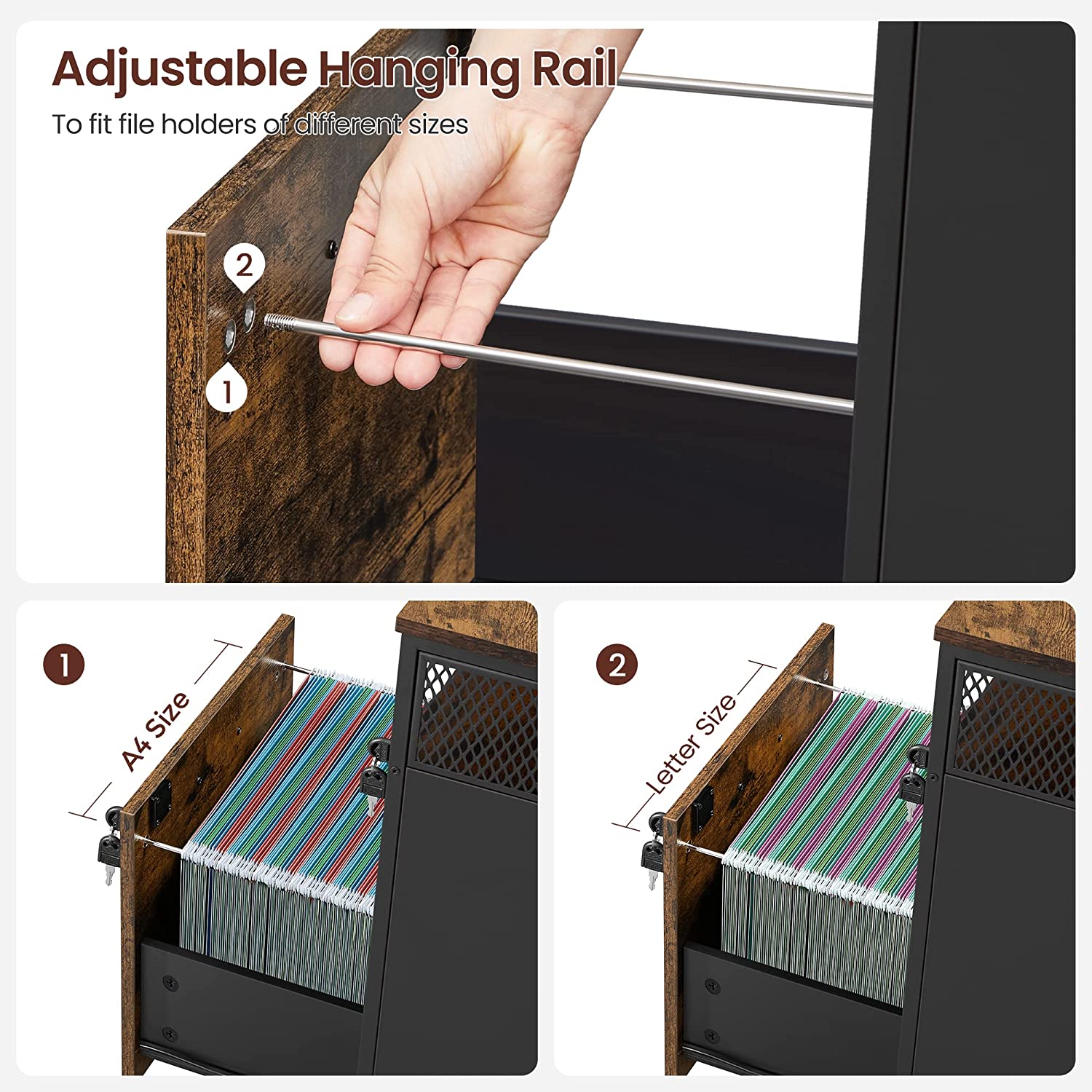 Adjustable Hanging Rail

To fit file holders of different sizes

2

1

1

A4 Size

2

Letter Size