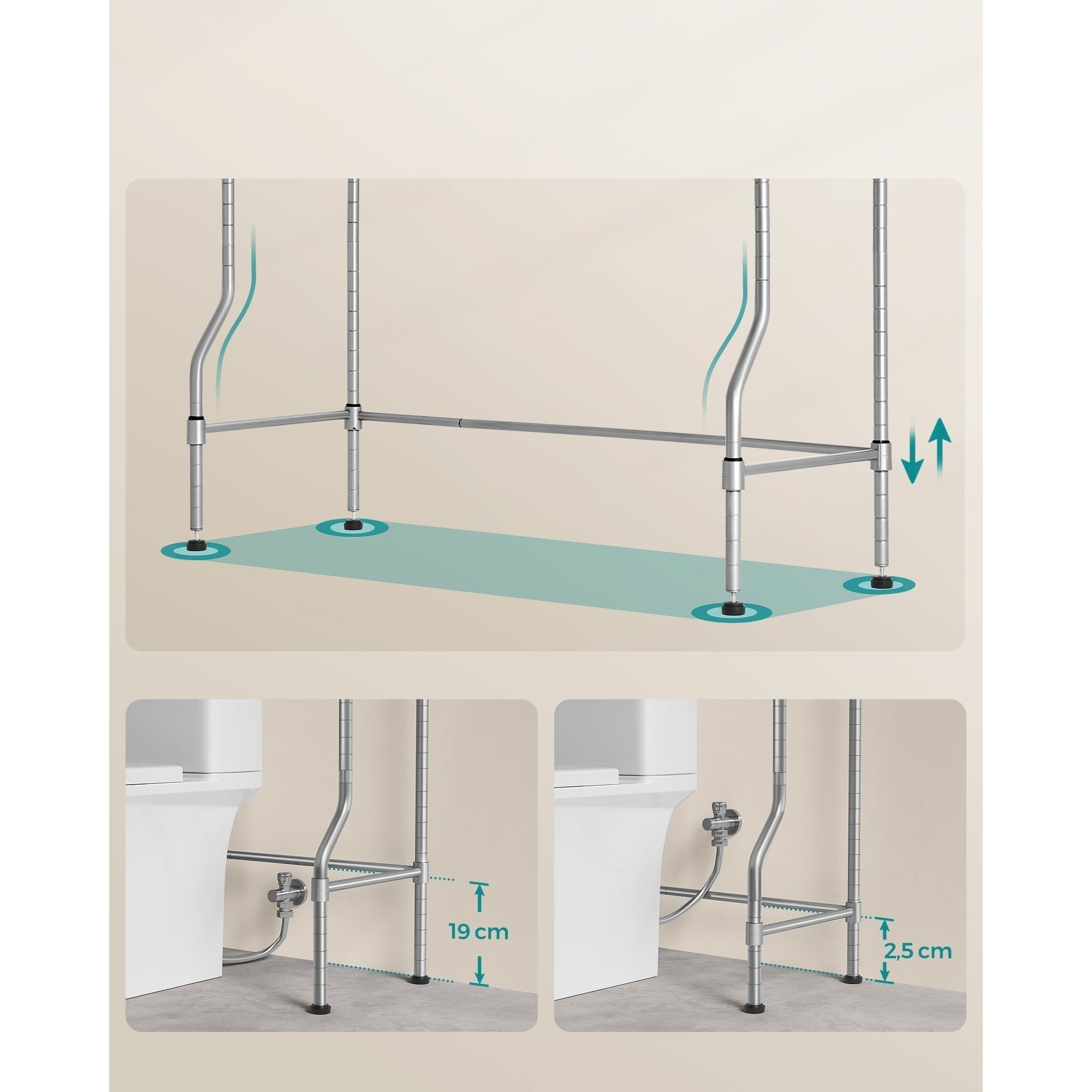 19 cm

2,5 cm