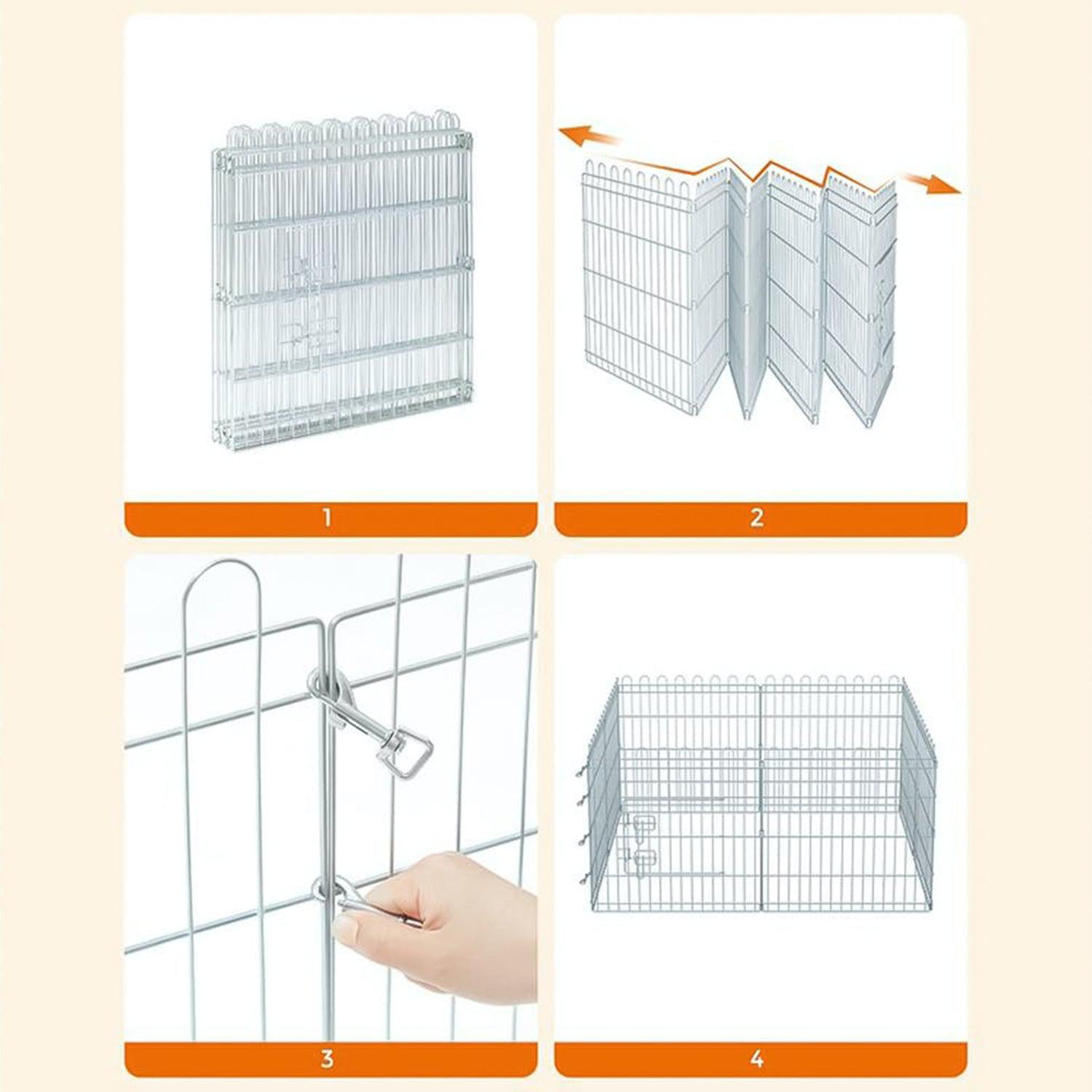 1

2

3

4