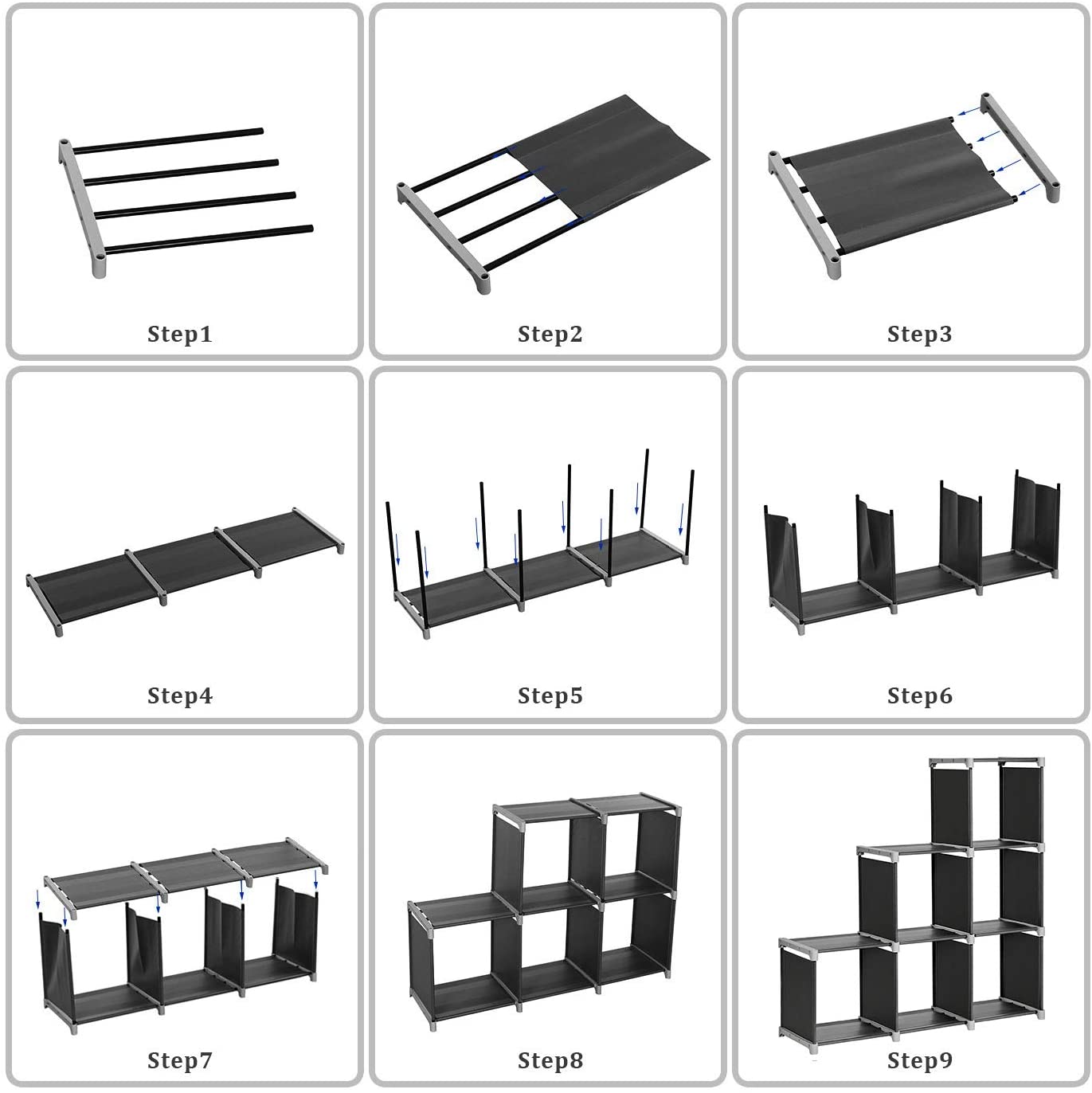 Step1

Step2

Step3

Step4

Step5

Step6

Step7

Step8

Step9