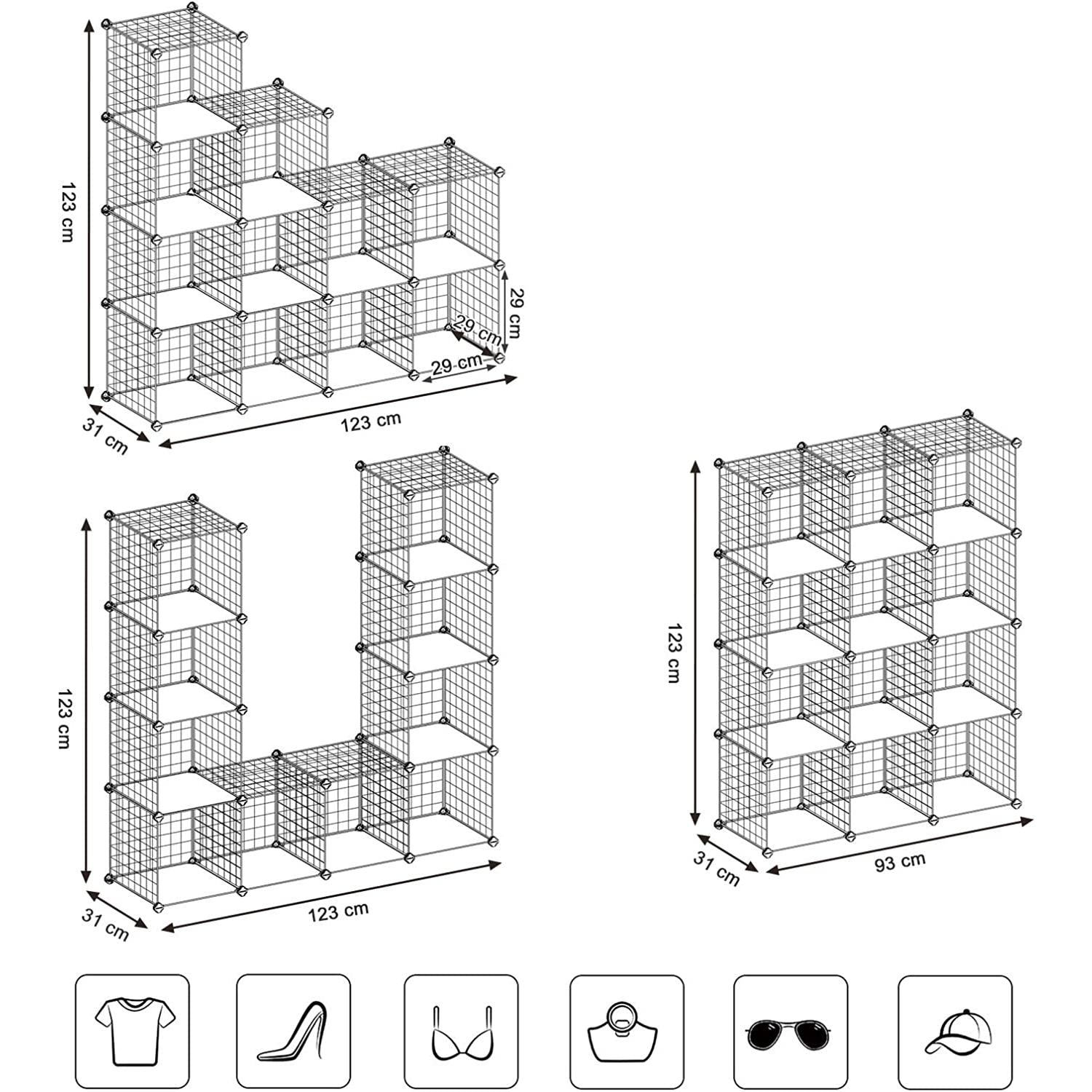 123 cm

29 cm

29 cm

29 cm

31 cm

123 cm

123 cm

31 cm

123 cm

123 cm

31 cm

93 cm