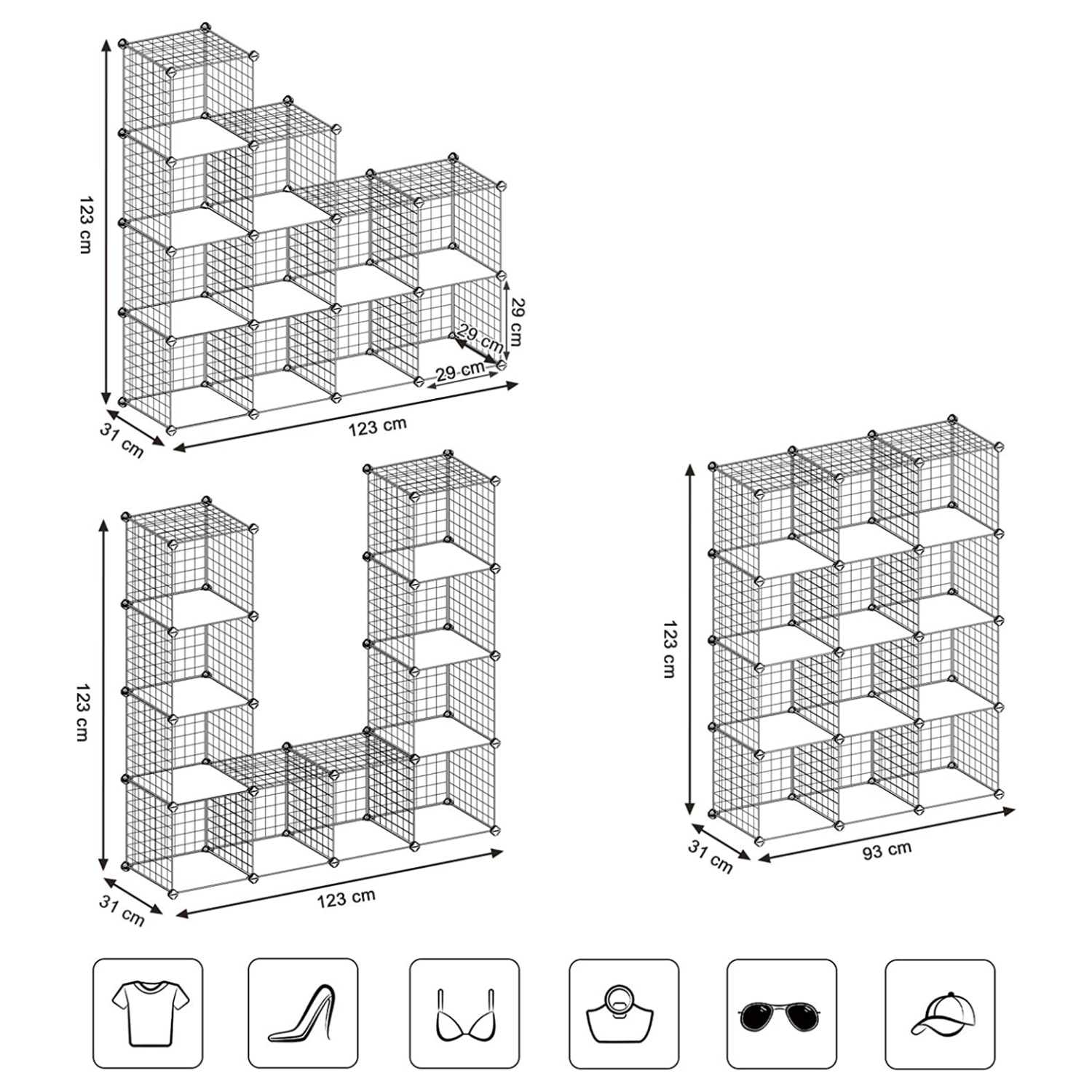 123 cm
29 cm
29 cm
29 cm
31 cm
123 cm

123 cm
31 cm
123 cm

123 cm
31 cm
93 cm