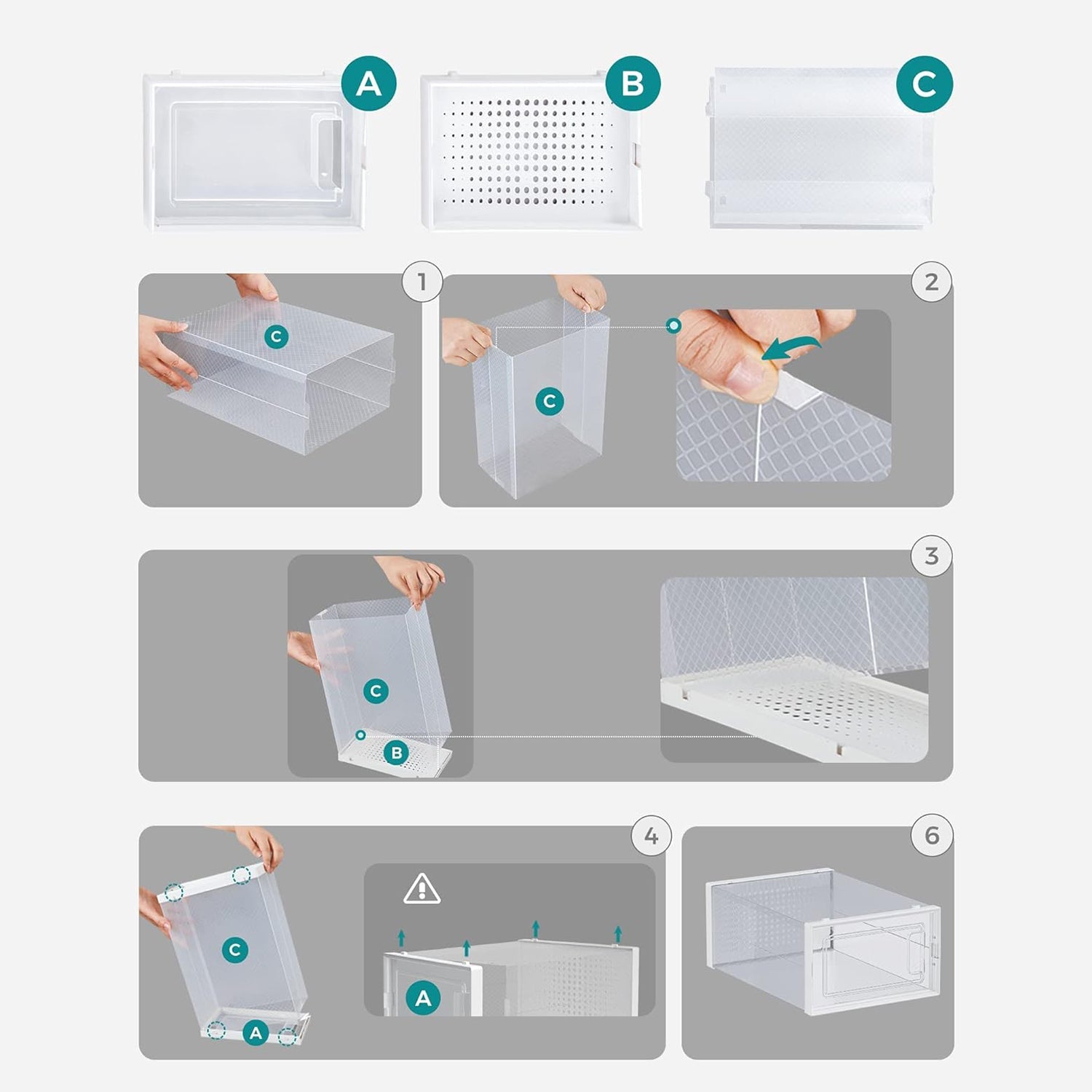 A
B
C

1
C

2
C

3
C
B

4
C
A
A

6