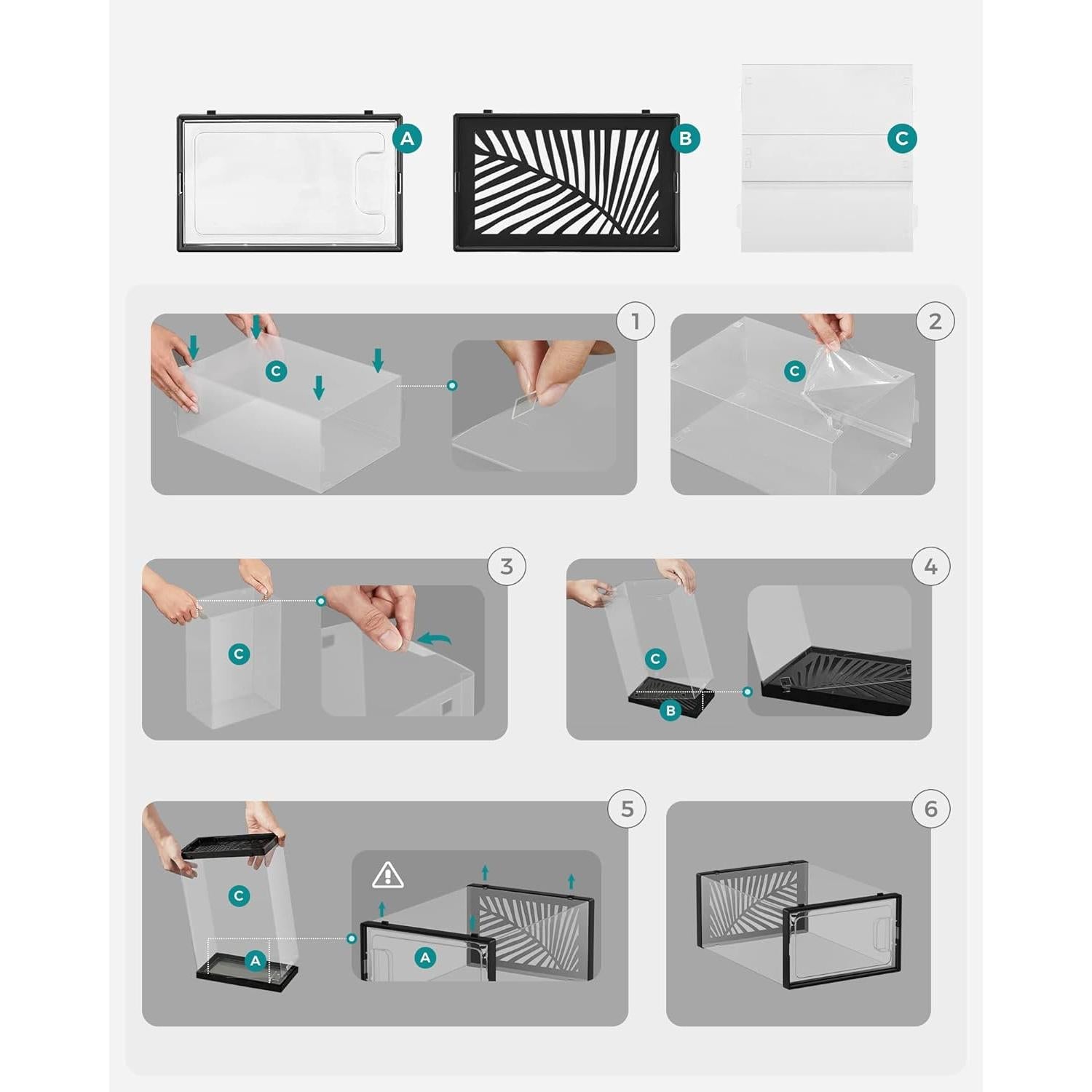 A
B
C
1
C
2
C
3
C
4
C
B
5
C
A
A
6