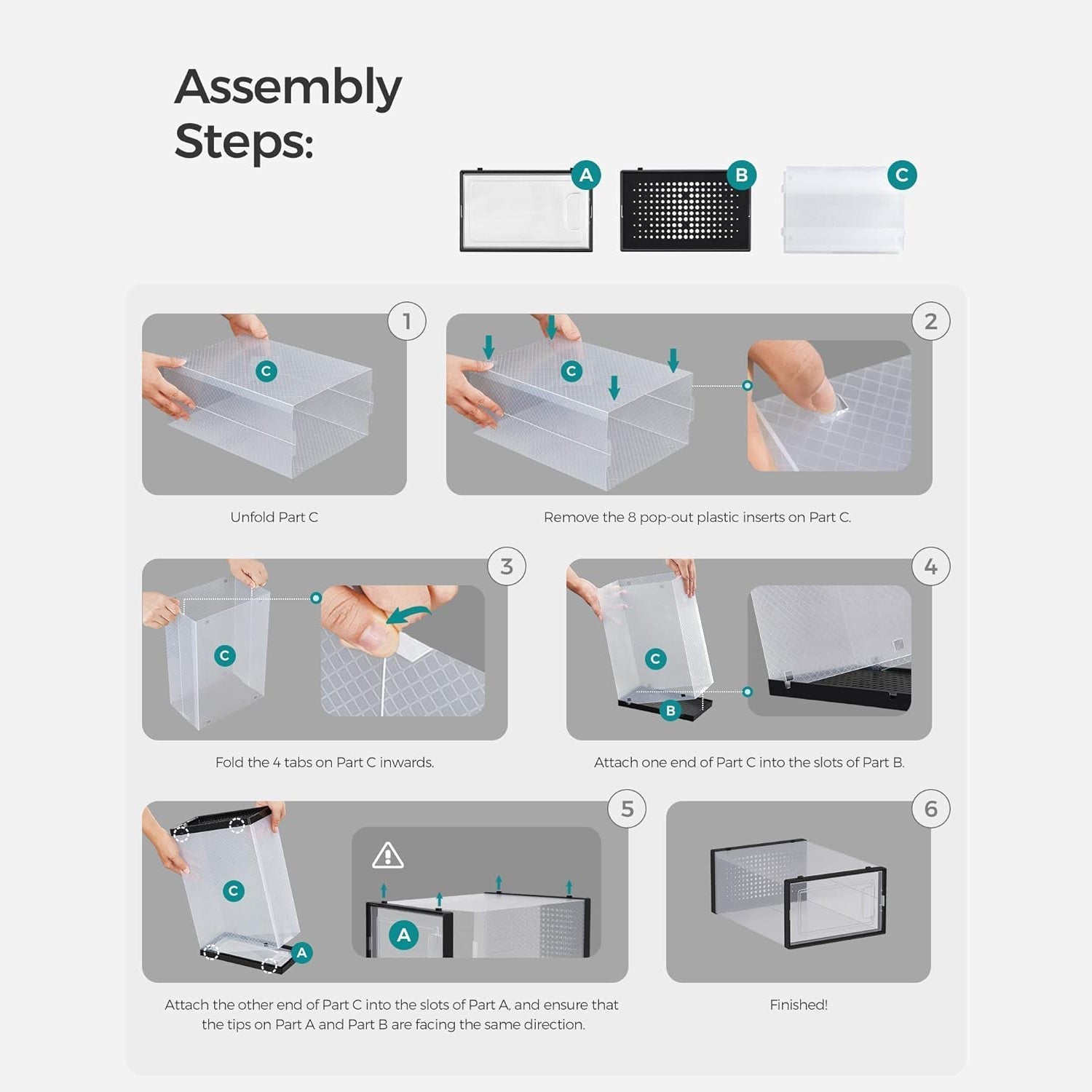 Assembly Steps:

A

B

C

1

C

Unfold Part C

2

C

Remove the 8 pop-out plastic inserts on Part C.

3

C

Fold the 4 tabs on Part C inwards.

4

C

B

Attach one end of Part C into the slots of Part B.

5

C

A

A

Attach the other end of Part C into the slots of Part A, and ensure that the tips on Part A and Part B are facing the same direction.

6

Finished!