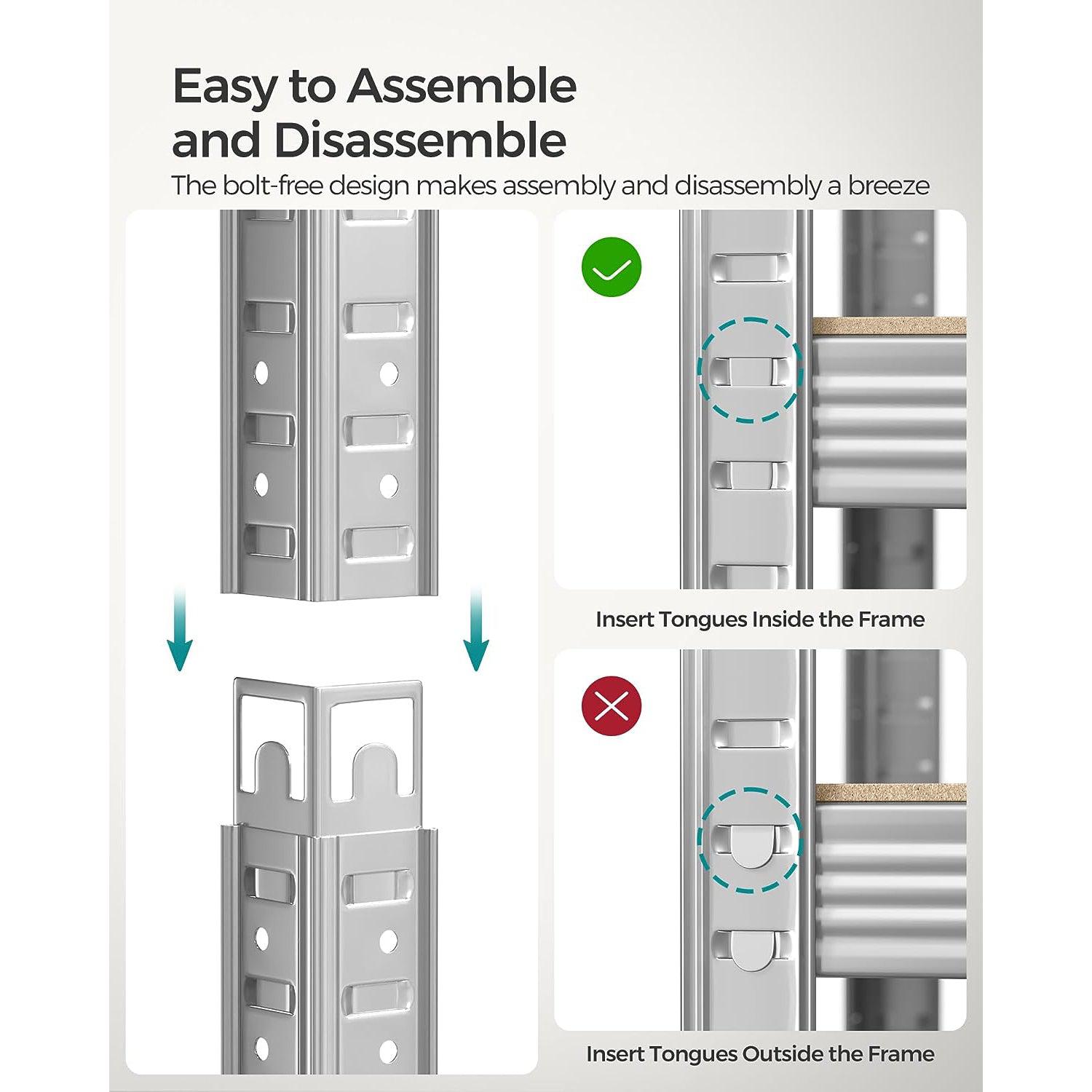 Easy to Assemble and Disassemble

The bolt-free design makes assembly and disassembly a breeze

Insert Tongues Inside the Frame

Insert Tongues Outside the Frame