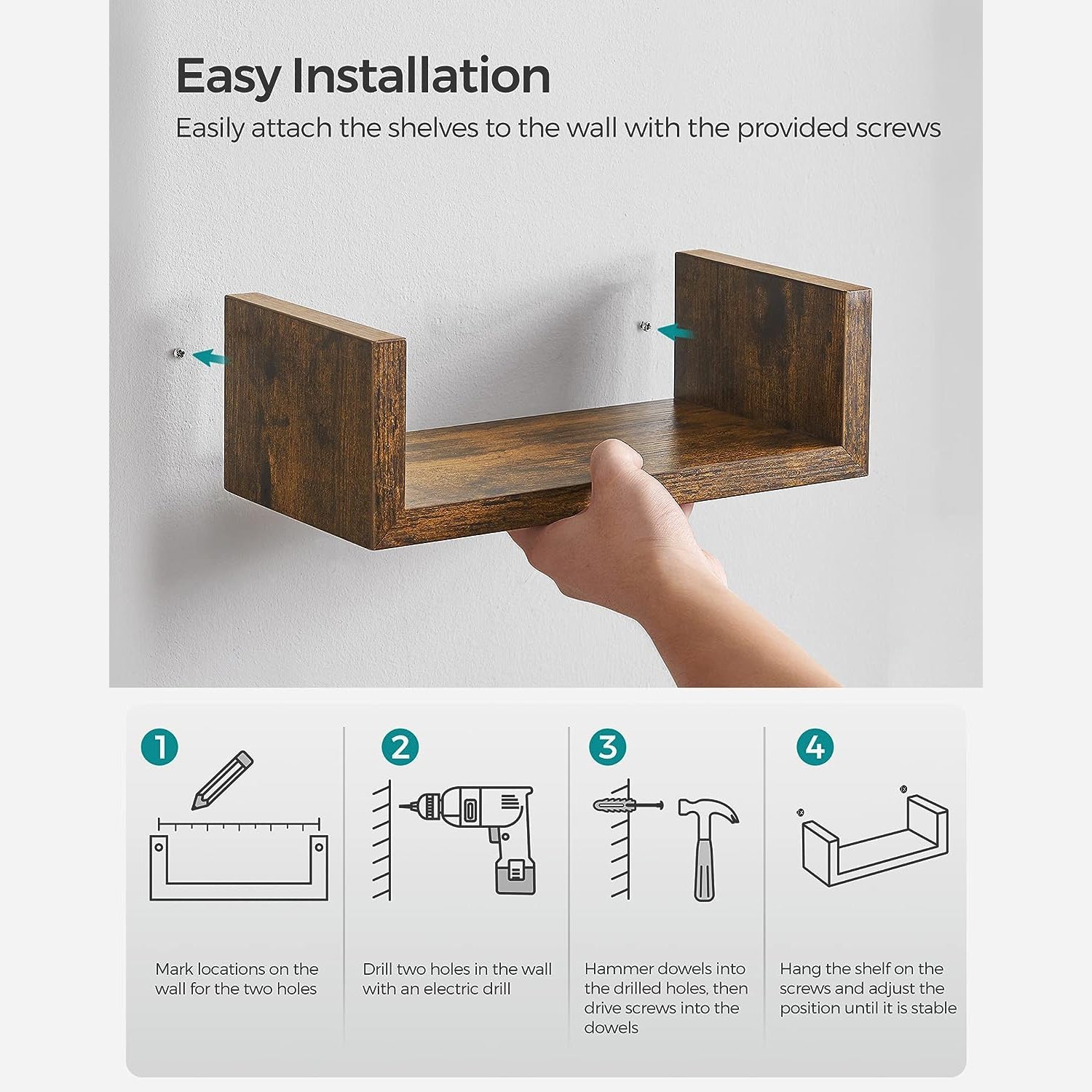 Easy Installation

Easily attach the shelves to the wall with the provided screws

1

Mark locations on the wall for the two holes

2

Drill two holes in the wall with an electric drill

3

Hammer dowels into the drilled holes, then drive screws into the dowels

4

Hang the shelf on the screws and adjust the position until it is stable