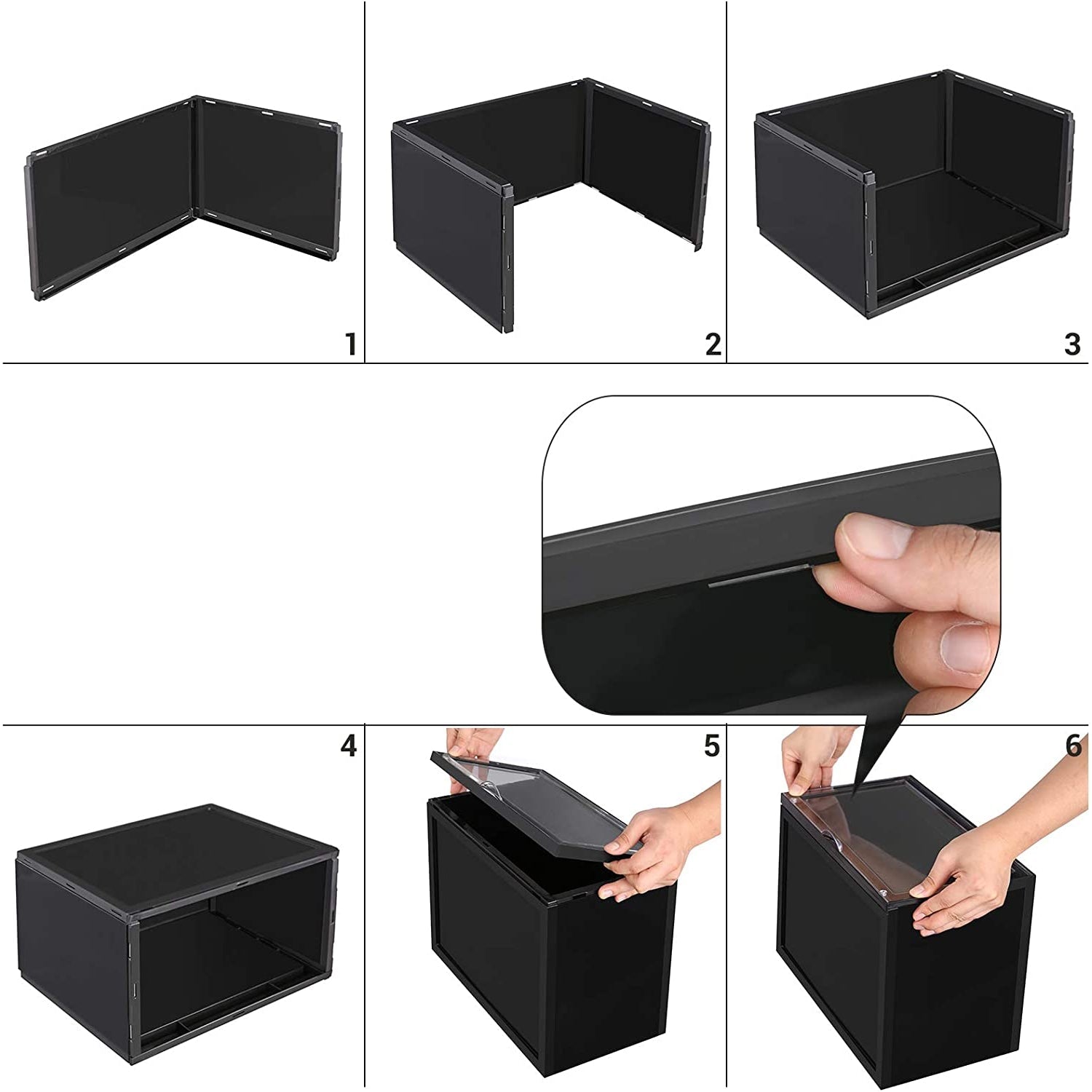 1

2

3

4

5

6