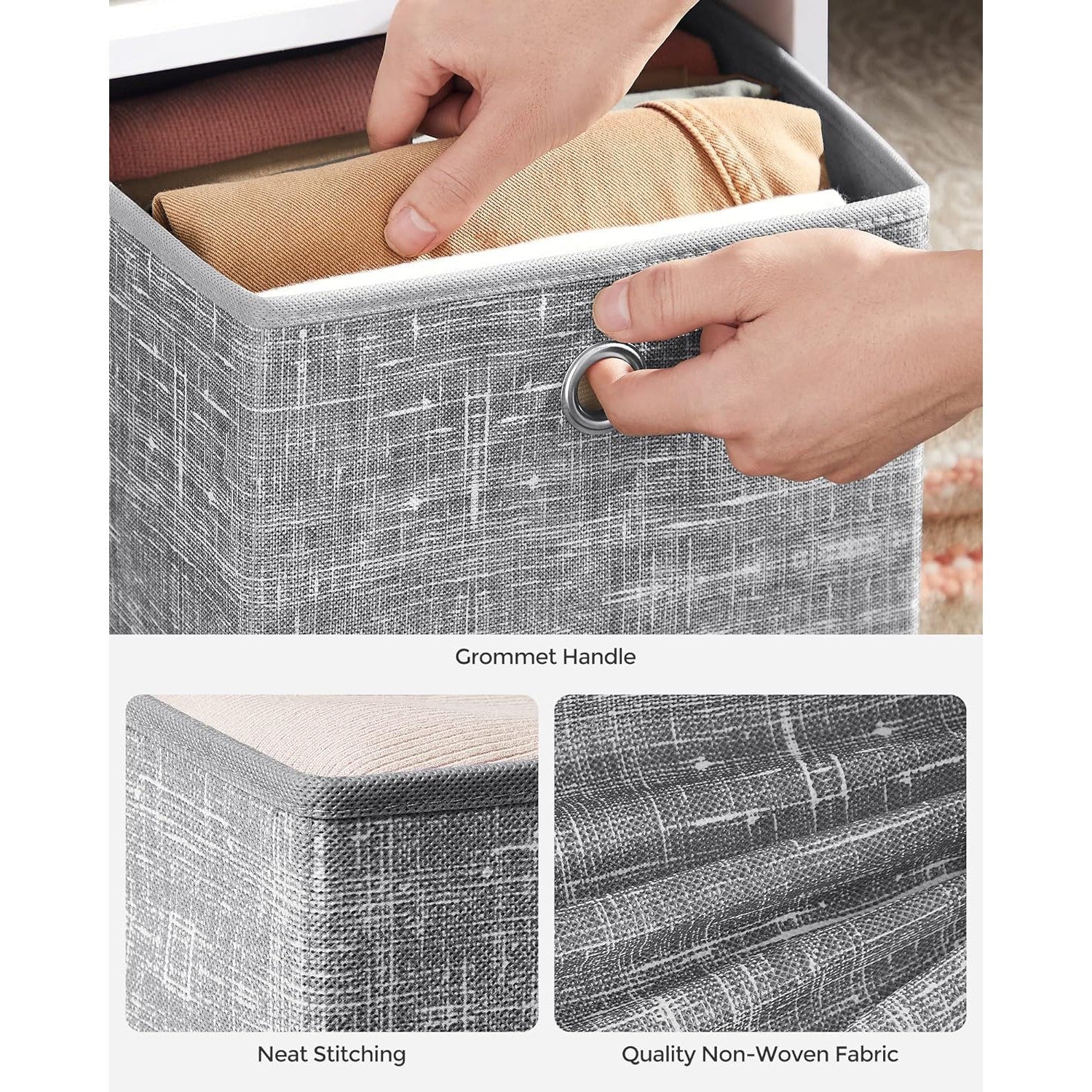 Grommet Handle

Neat Stitching

Quality Non-Woven Fabric