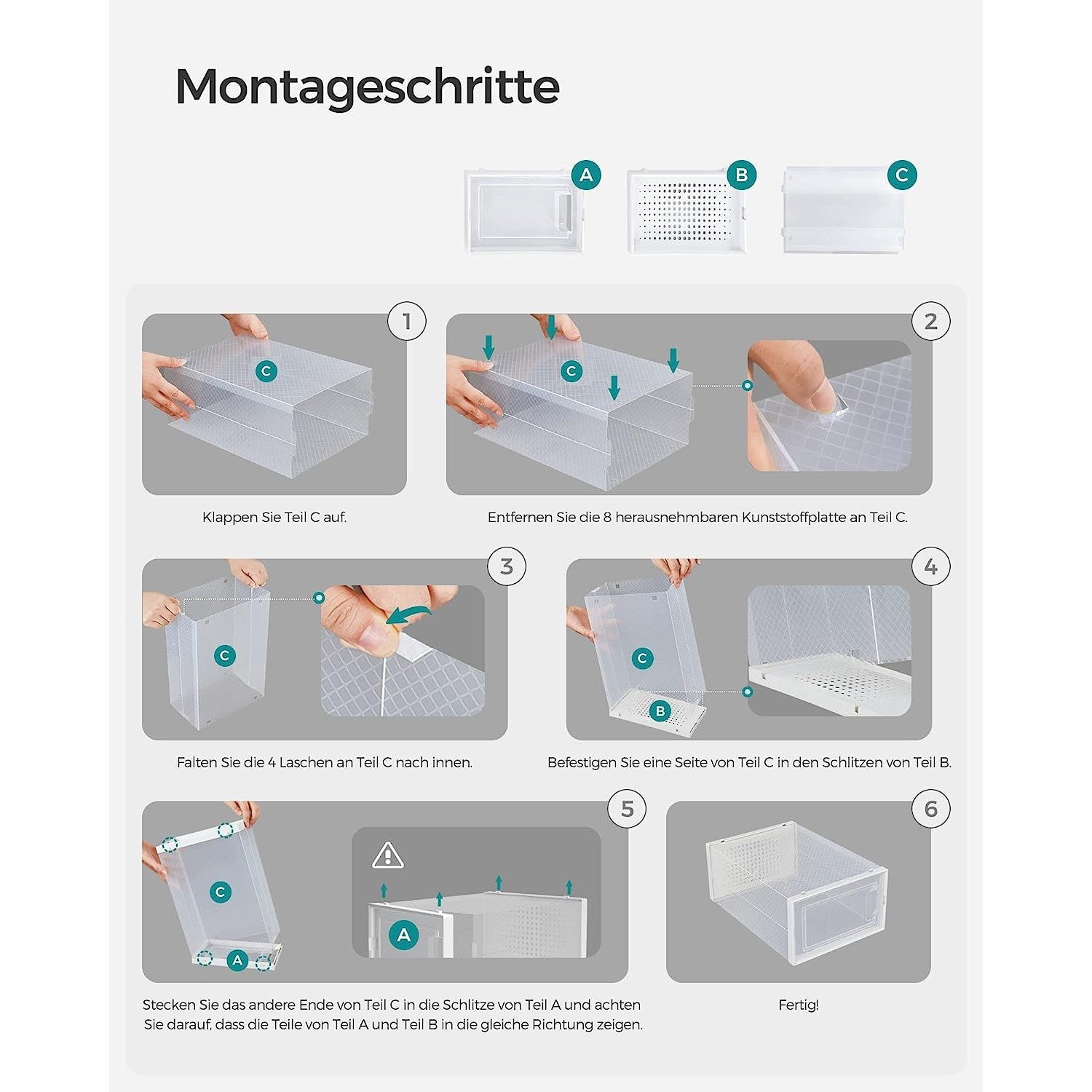 Montageschritte

A

B

C

1

C

Klappen Sie Teil C auf.

2

C

Entfernen Sie die 8 herausnehmbaren Kunststoffplatte an Teil C.

3

C

Falten Sie die 4 Laschen an Teil C nach innen.

4

C

B

Befestigen Sie eine Seite von Teil C in den Schlitzen von Teil B.

5

C

A

A

Stecken Sie das andere Ende von Teil C in die Schlitze von Teil A und achten Sie darauf, dass die Teile von Teil A und Teil B in die gleiche Richtung zeigen.

6

Fertig!