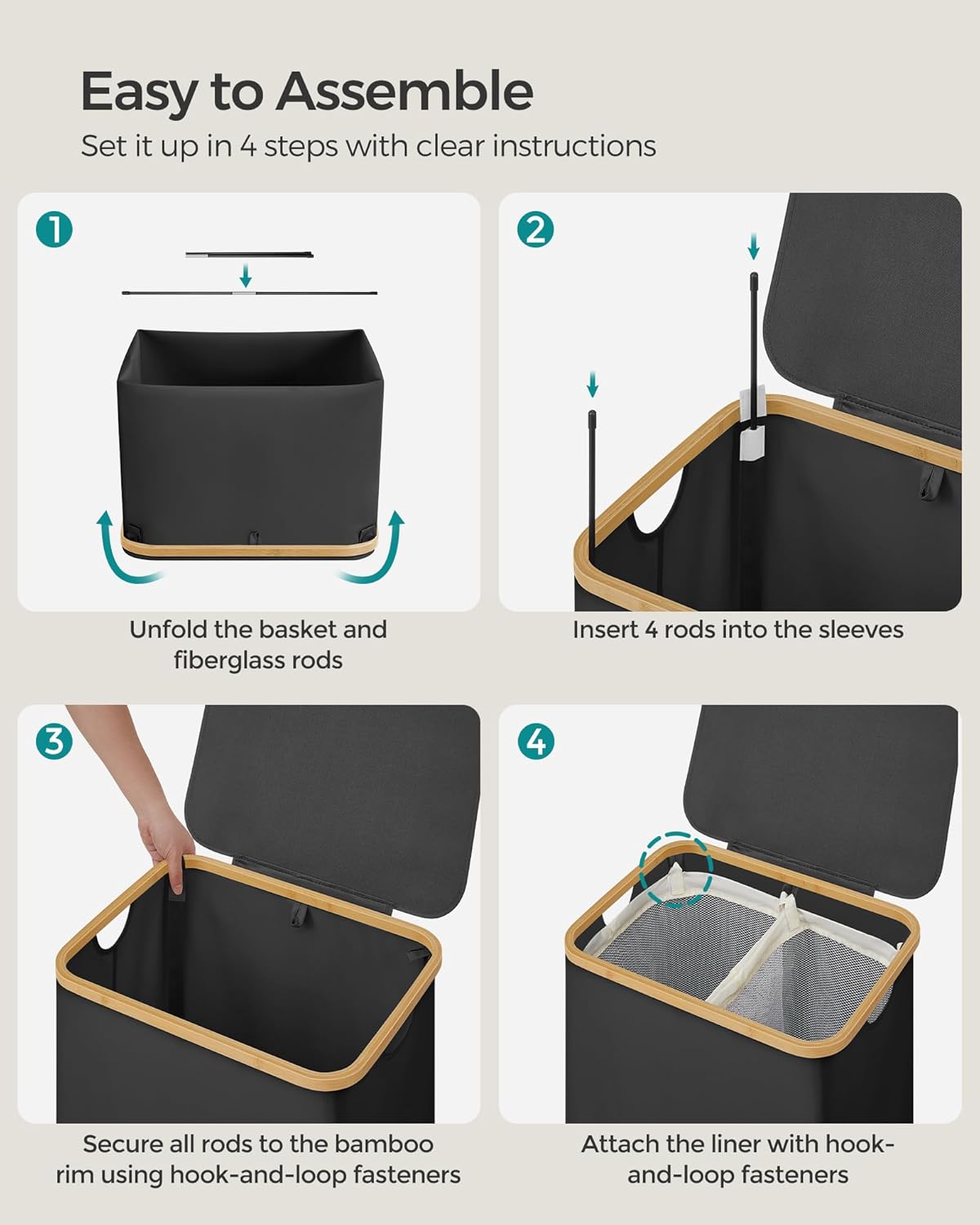 Easy to Assemble

Set it up in 4 steps with clear instructions

1

Unfold the basket and fiberglass rods

2

Insert 4 rods into the sleeves

3

Secure all rods to the bamboo rim using hook-and-loop fasteners

4

Attach the liner with hook-and-loop fasteners