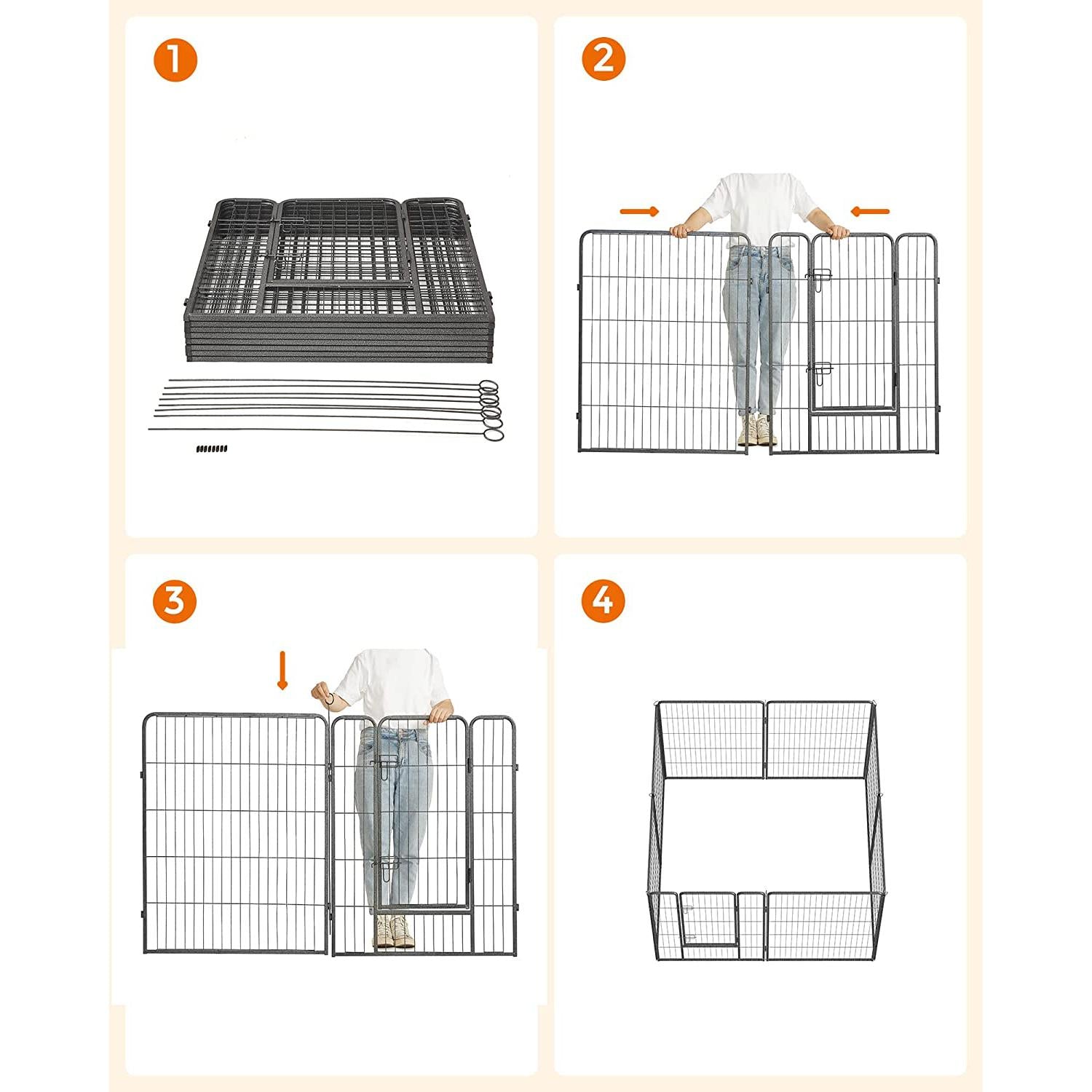 1

2

3

4