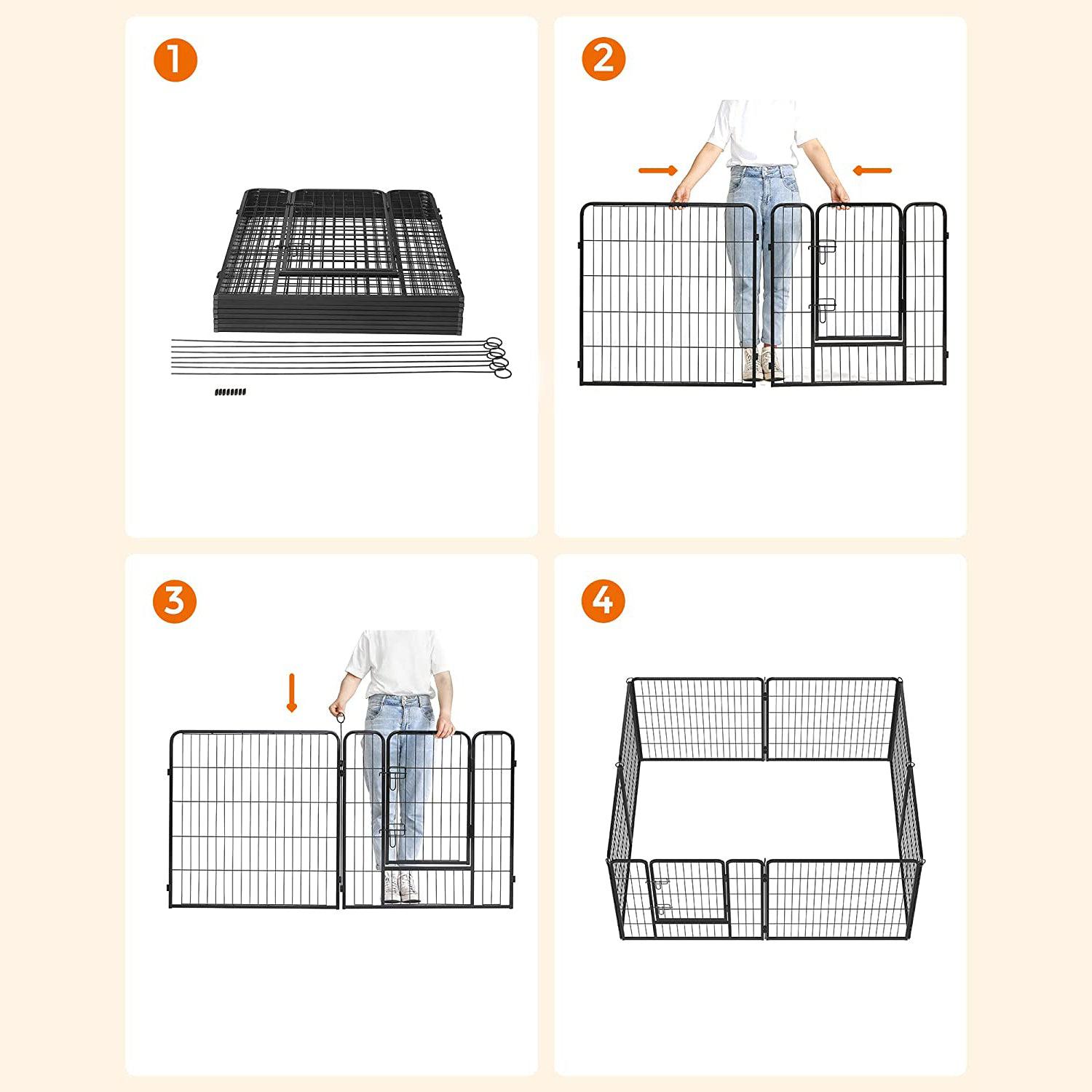 1

2

3

4