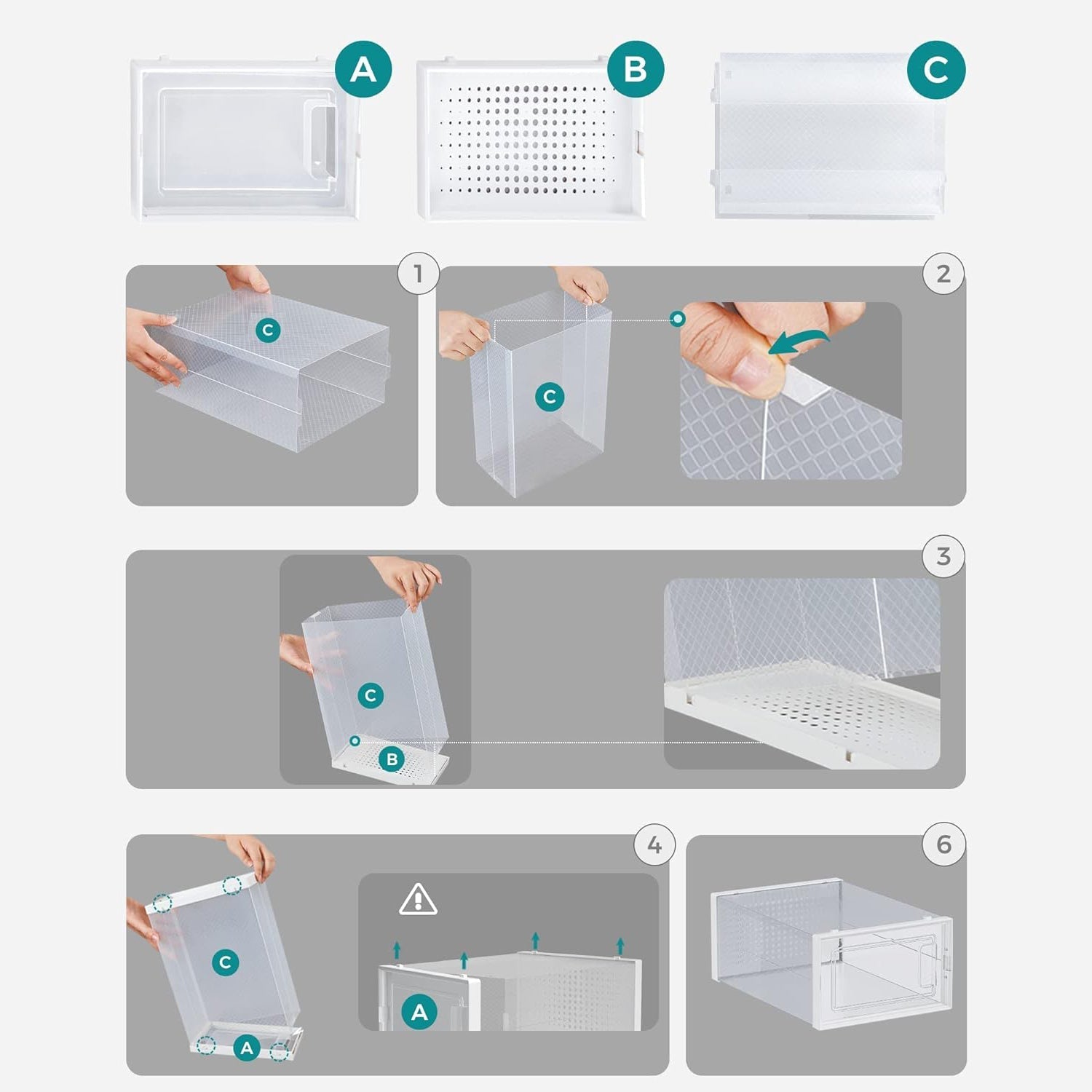 A
B
C

1
C

2
C

3
C
B

4
C
A
A

6