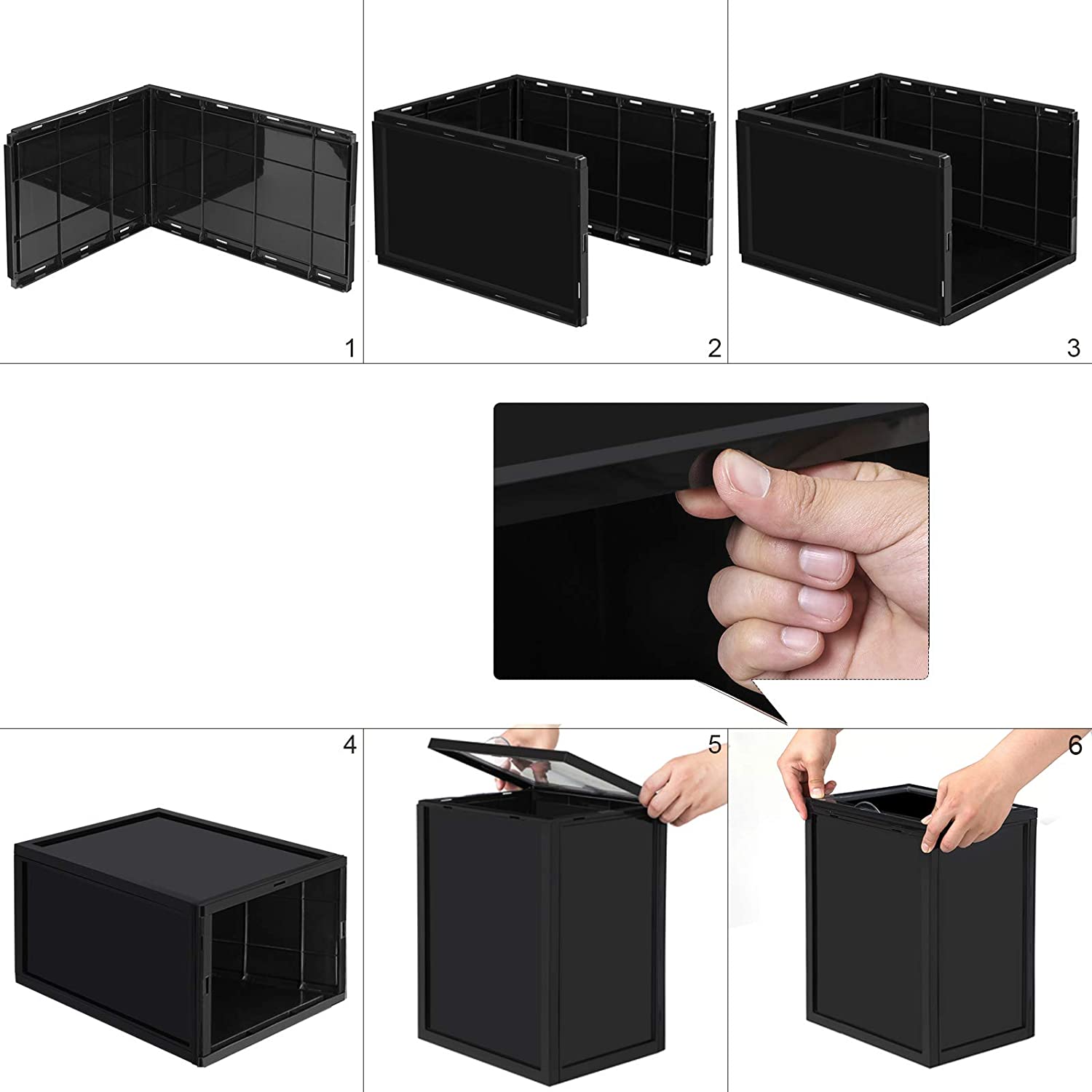 1

2

3

4

5

6