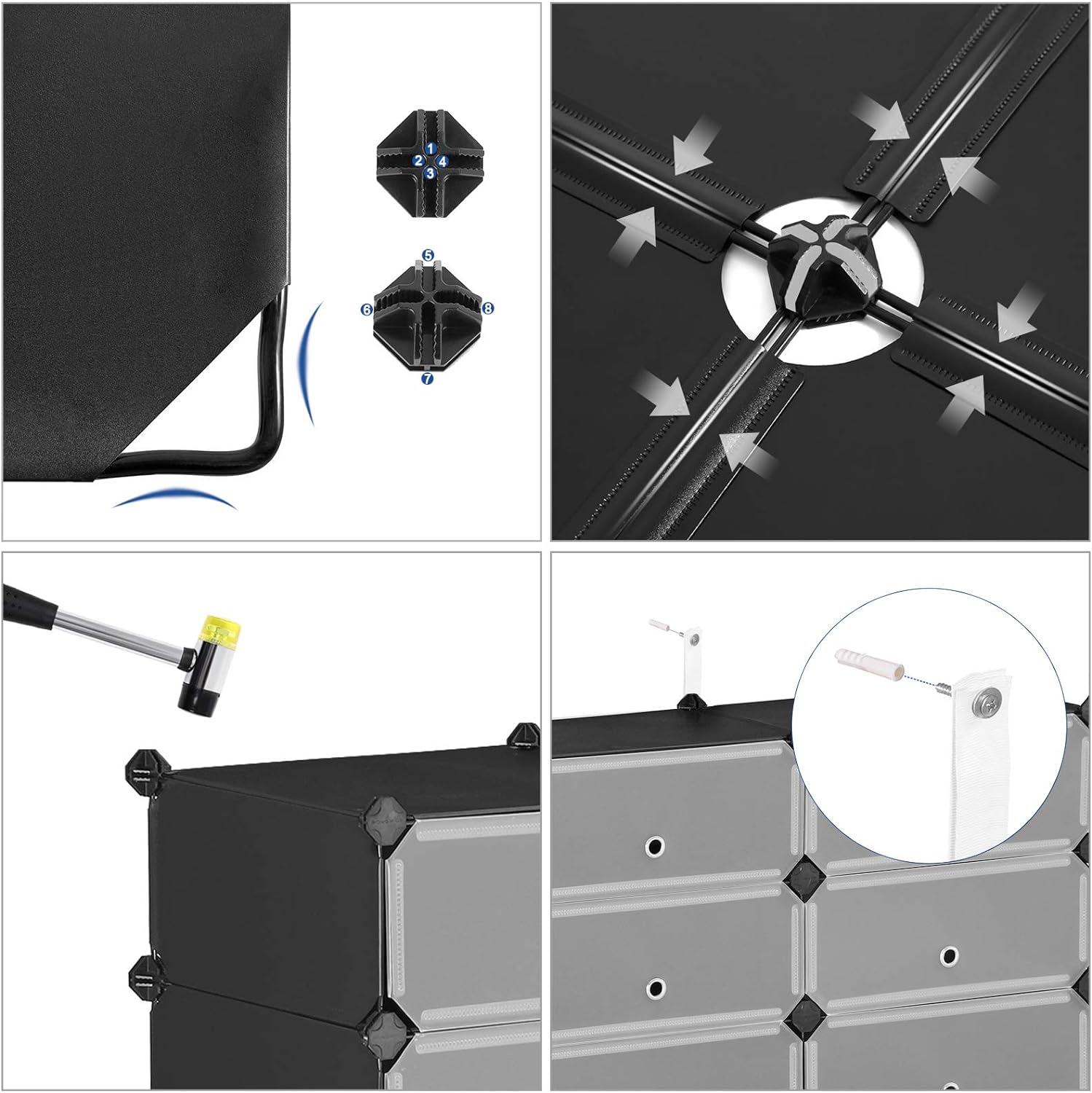 1
2
4
3
5
6
8
7