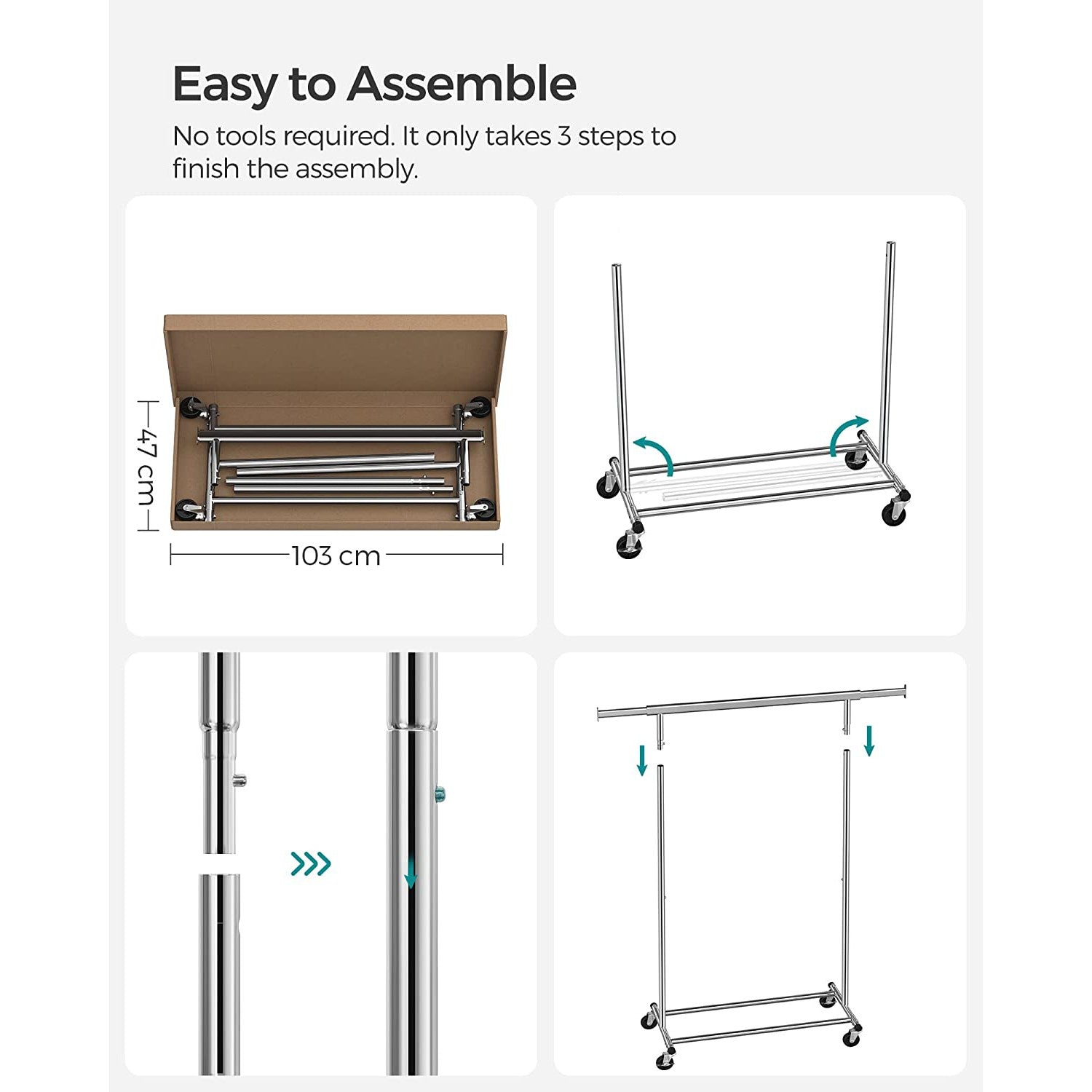 Easy to Assemble

No tools required. It only takes 3 steps to finish the assembly.

47 cm

103 cm