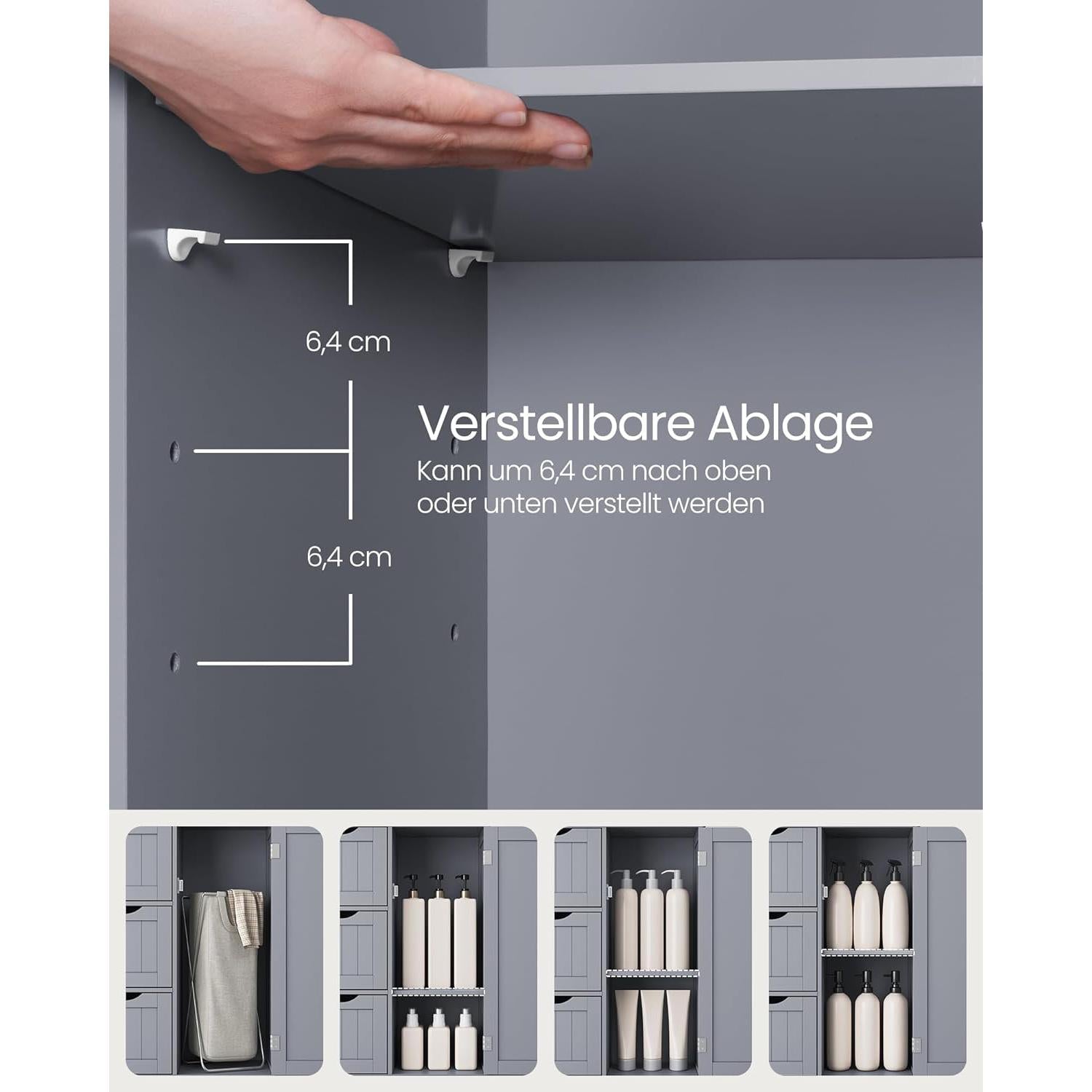 6,4 cm

6,4 cm

Verstellbare Ablage

Kann um 6,4 cm nach oben oder unten verstellt werden