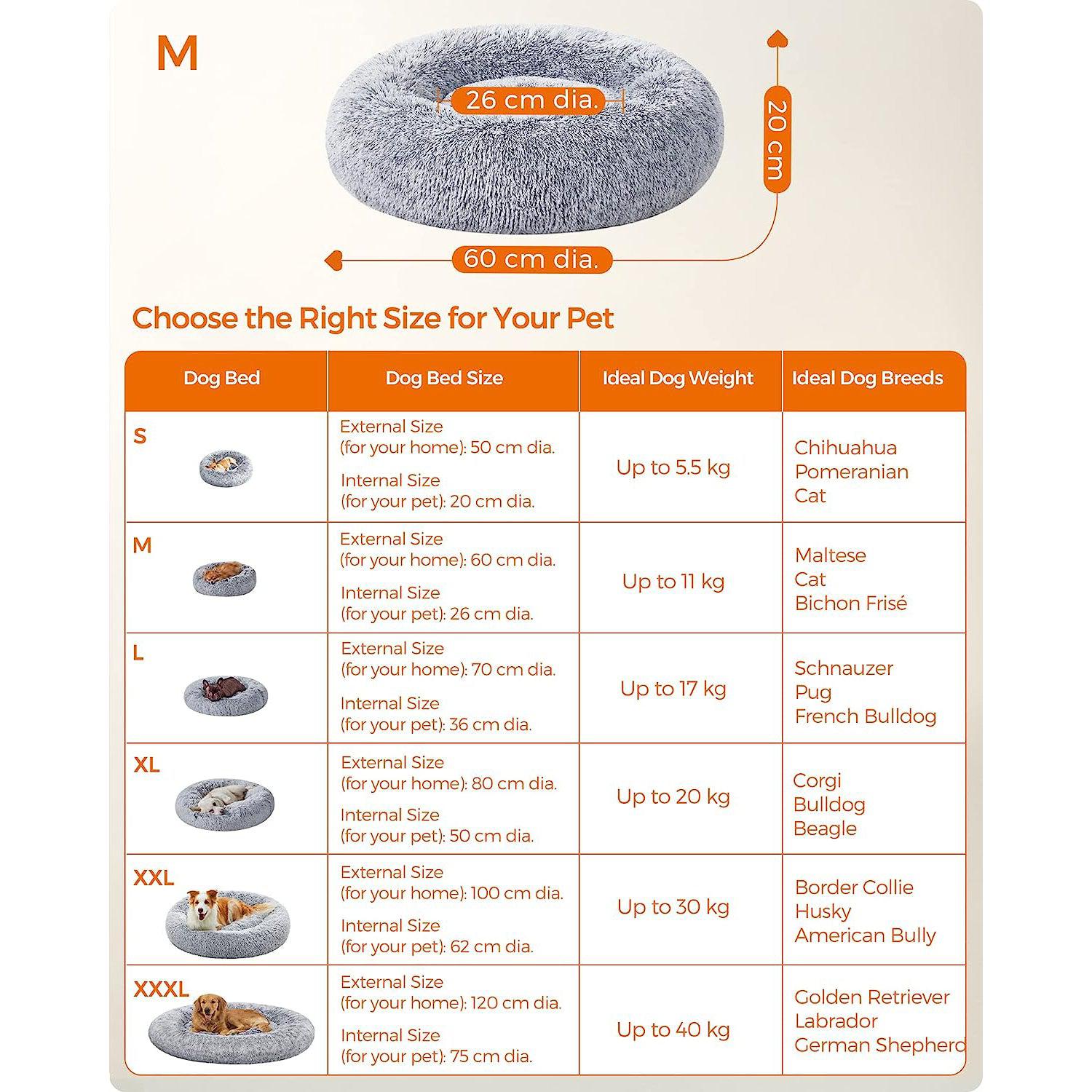 M

26 cm dia.

20 cm

60 cm dia.

Choose the Right Size for Your Pet

| Dog Bed | Dog Bed Size | Ideal Dog Weight | Ideal Dog Breeds |
|---|---|---|---|
| S | External Size (for your home): 50 cm dia. Internal Size (for your pet): 20 cm dia. | Up to 5.5 kg | Chihuahua Pomeranian Cat |
| M | External Size (for your home): 60 cm dia. Internal Size (for your pet): 26 cm dia. | Up to 11 kg | Maltese Cat Bichon Frisé |
| L | External Size (for your home): 70 cm dia. Internal Size (for your pet): 36 cm dia. | Up to 17 kg | Schnauzer Pug French Bulldog |
| XL | External Size (for your home): 80 cm dia. Internal Size (for your pet): 50 cm dia. | Up to 20 kg | Corgi Bulldog Beagle |
| XXL | External Size (for your home): 100 cm dia. Internal Size (for your pet): 62 cm dia. | Up to 30 kg | Border Collie Husky American Bully |
| XXXL | External Size (for your home): 120 cm dia. Internal Size (for your pet): 75 cm dia. | Up to 40 kg | Golden Retriever Labrador German Shepherd |