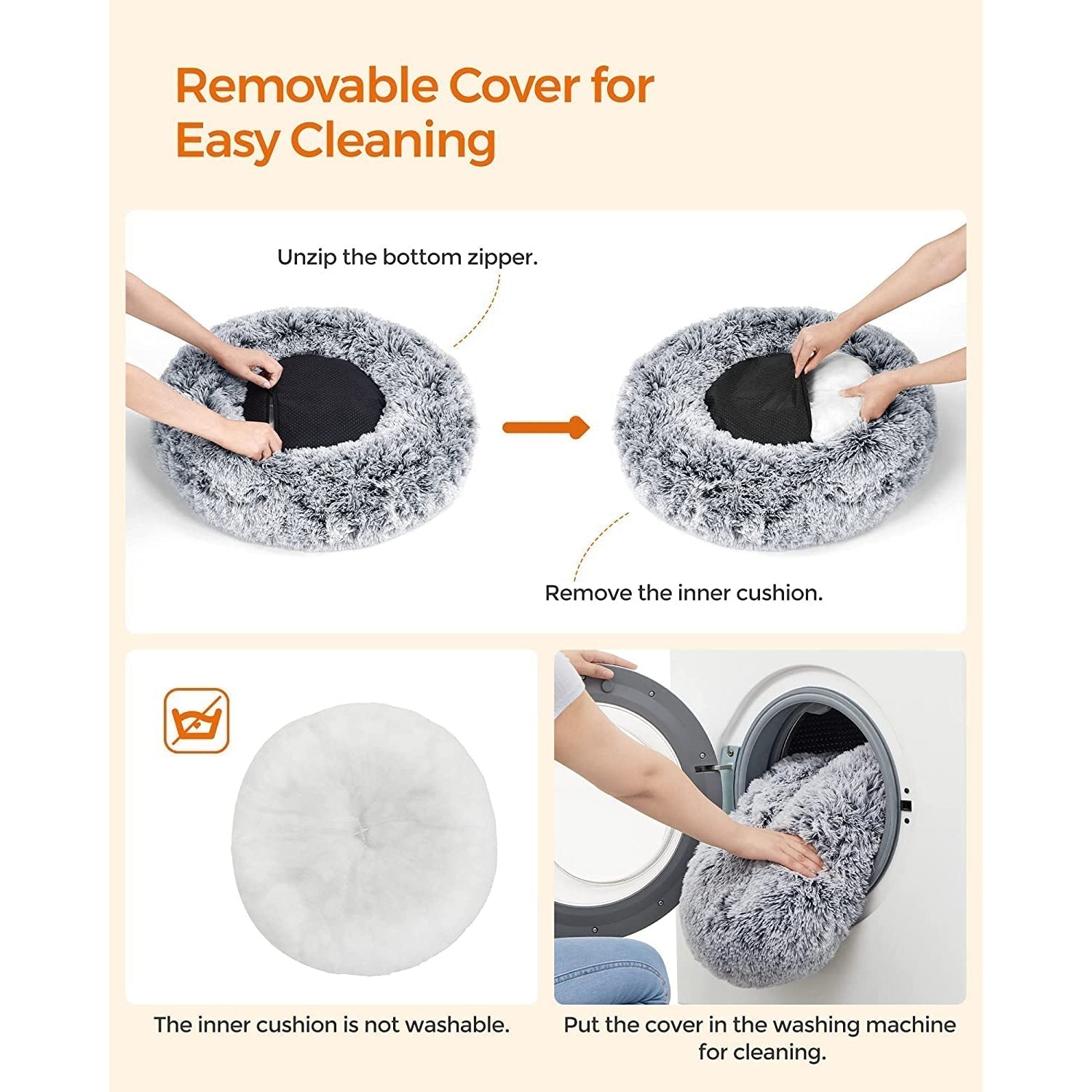 Removable Cover for Easy Cleaning

Unzip the bottom zipper.

Remove the inner cushion.

The inner cushion is not washable.

Put the cover in the washing machine for cleaning.