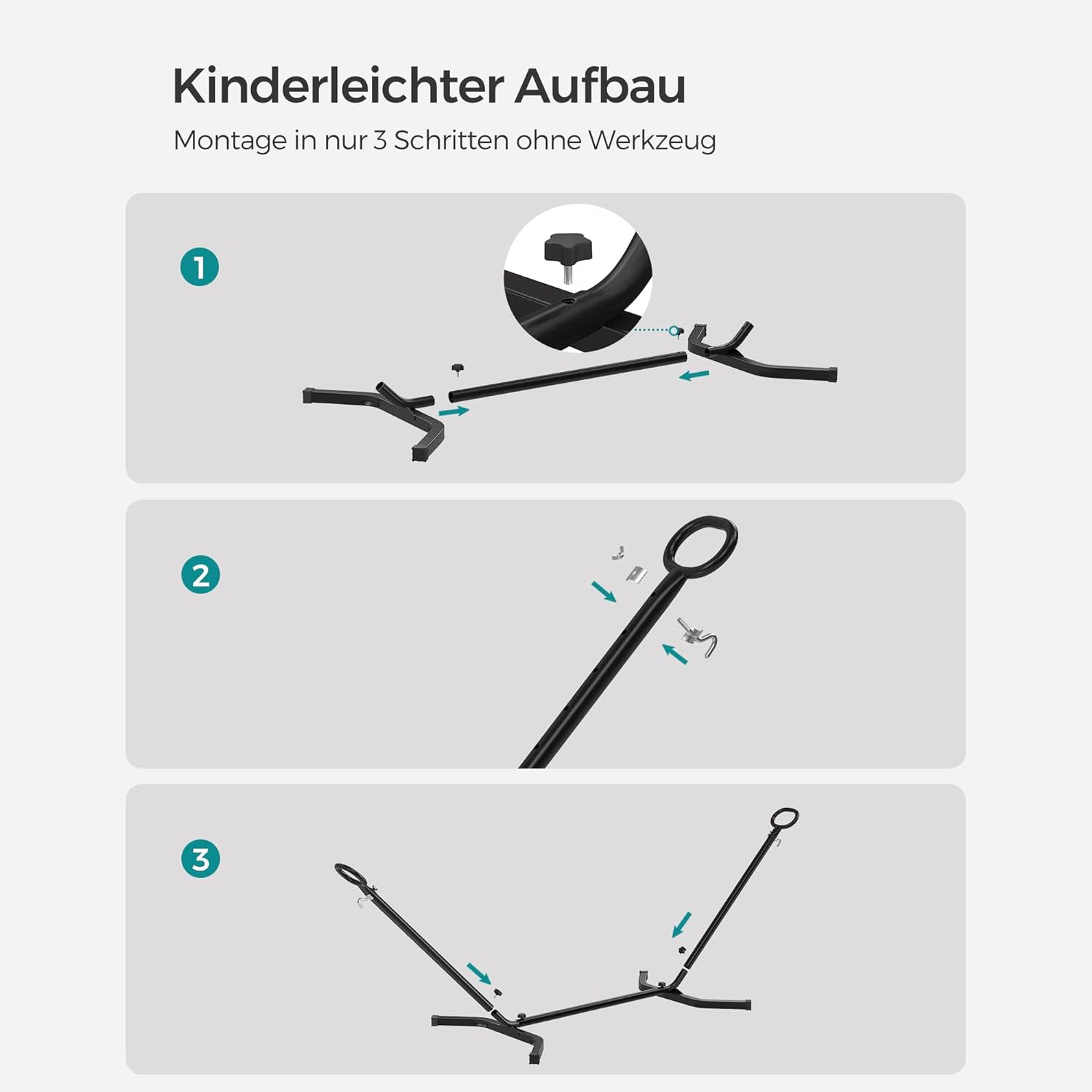 Kinderleichter Aufbau

Montage in nur 3 Schritten ohne Werkzeug

1

2

3