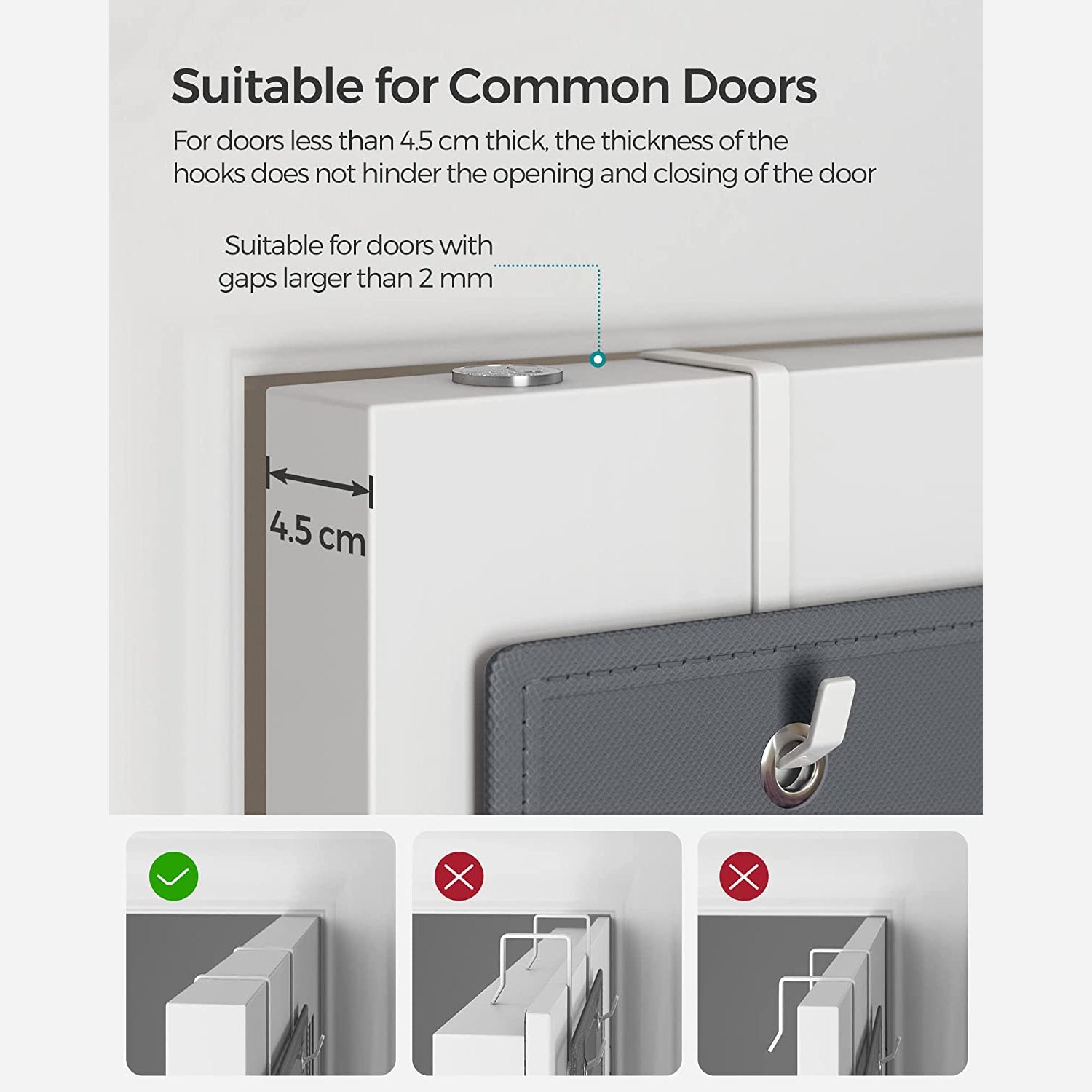 Suitable for Common Doors

For doors less than 4.5 cm thick, the thickness of the hooks does not hinder the opening and closing of the door

Suitable for doors with gaps larger than 2 mm

4.5 cm