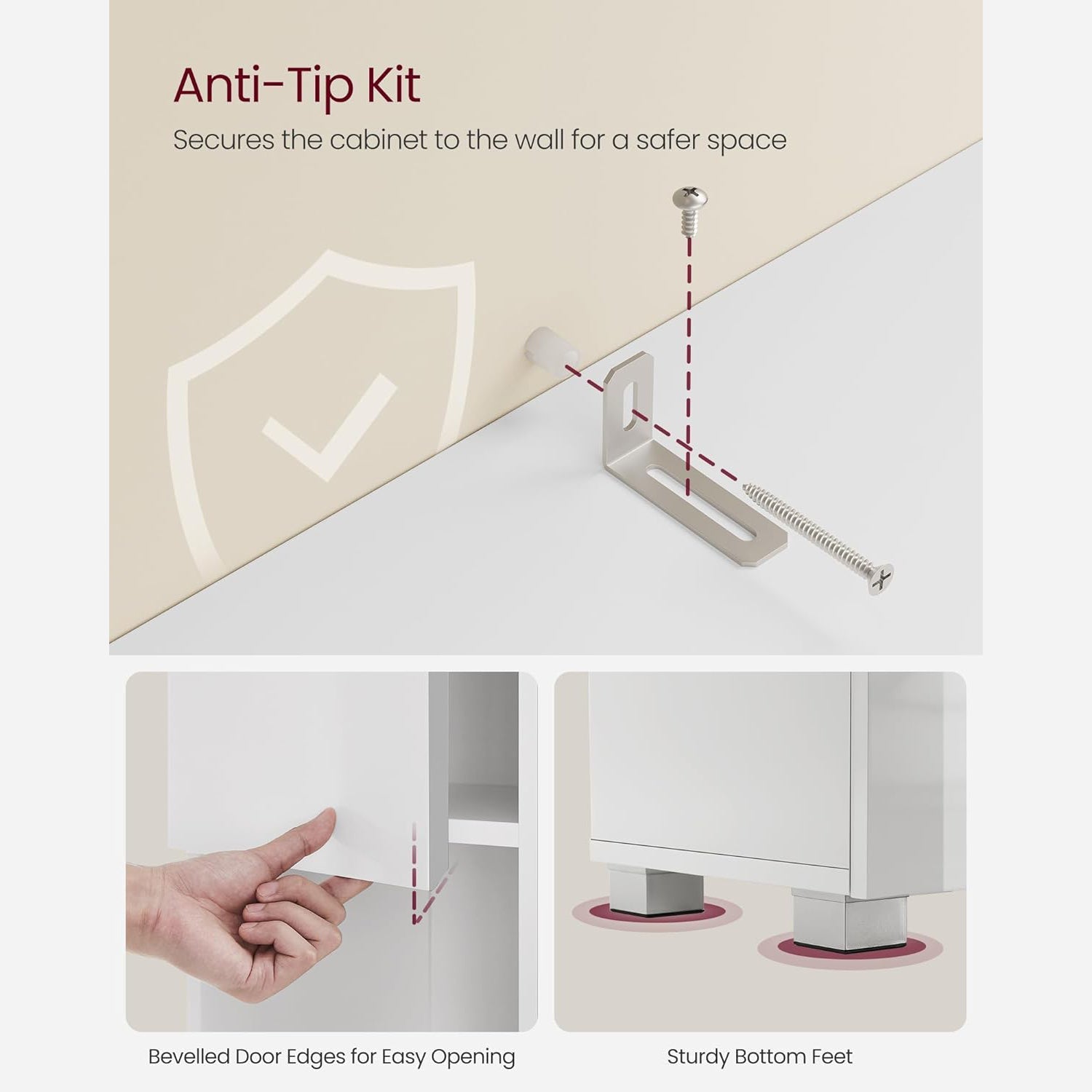 Anti-Tip Kit

Secures the cabinet to the wall for a safer space

Bevelled Door Edges for Easy Opening

Sturdy Bottom Feet