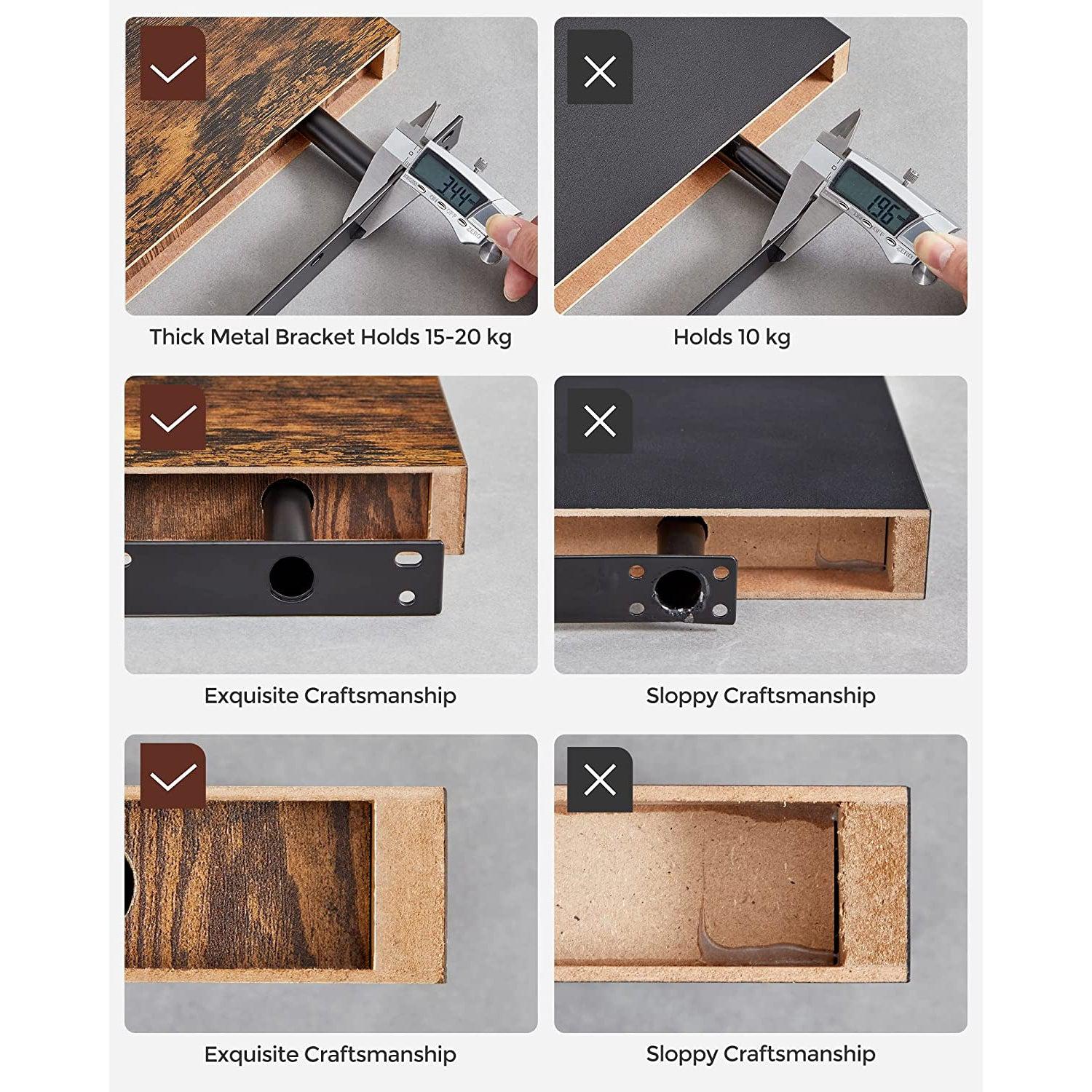 3.44

Thick Metal Bracket Holds 15-20 kg

1.96

Holds 10 kg

Exquisite Craftsmanship

Sloppy Craftsmanship

Exquisite Craftsmanship

Sloppy Craftsmanship