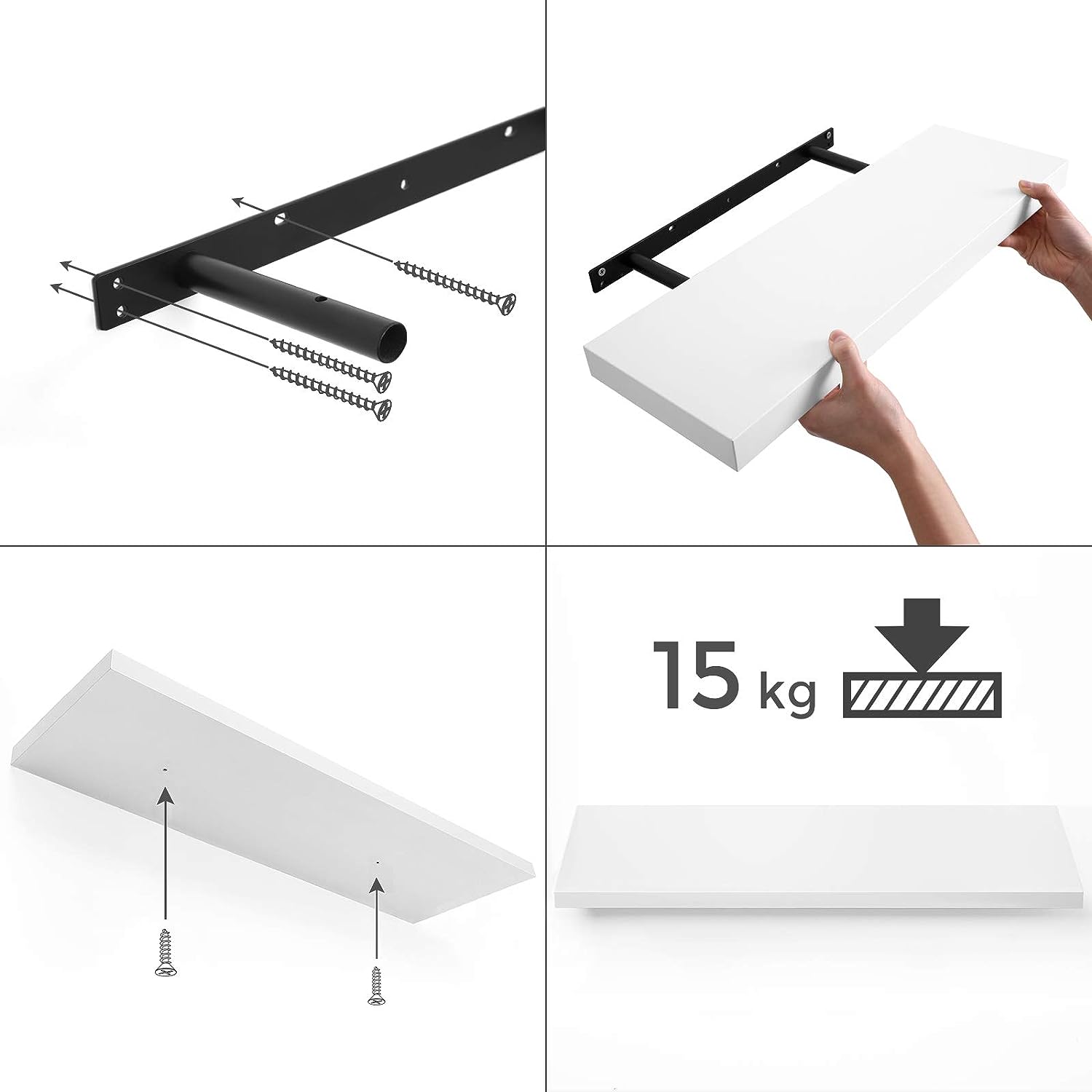 15 kg