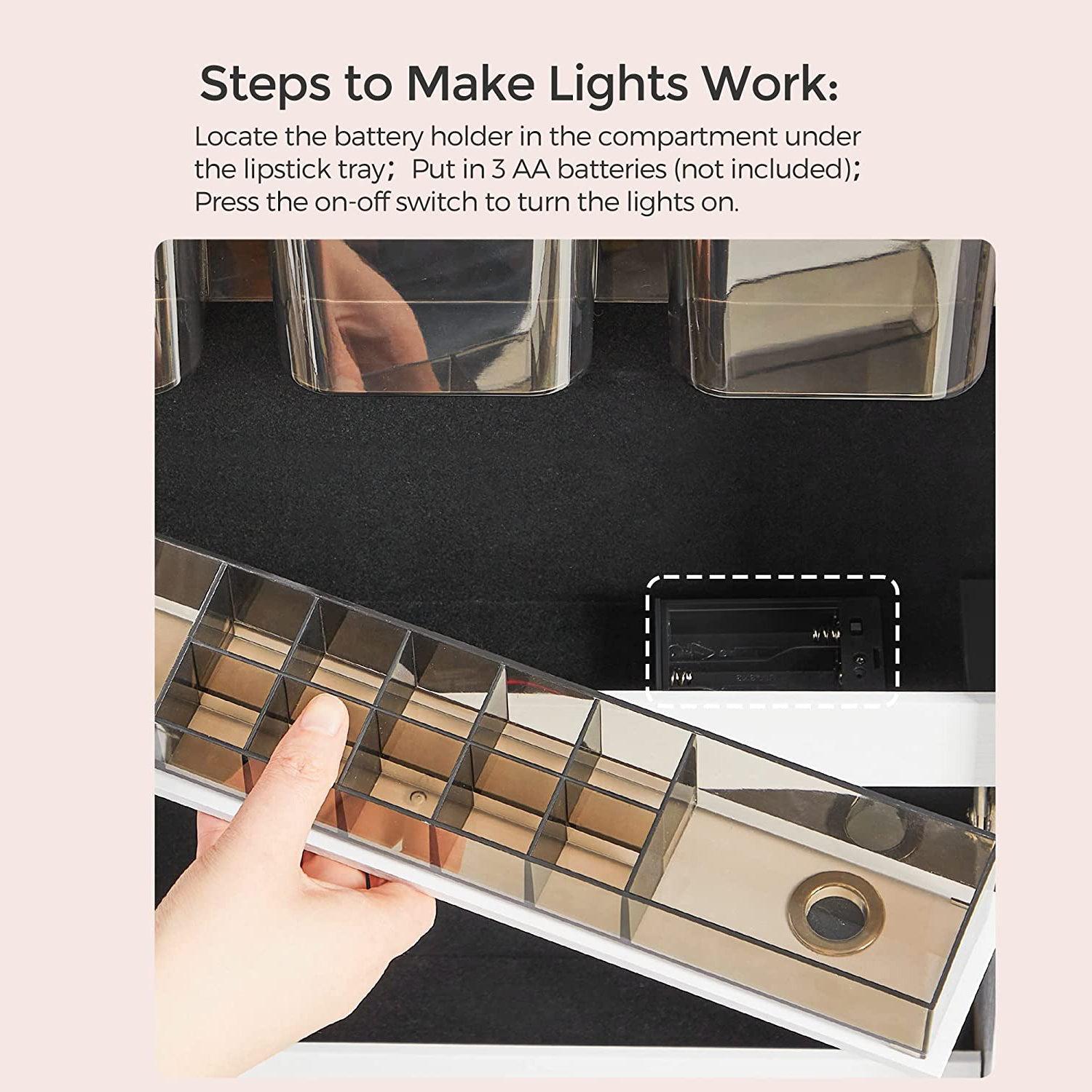 Steps to Make Lights Work:

Locate the battery holder in the compartment under the lipstick tray; Put in 3 AA batteries (not included); Press the on-off switch to turn the lights on.